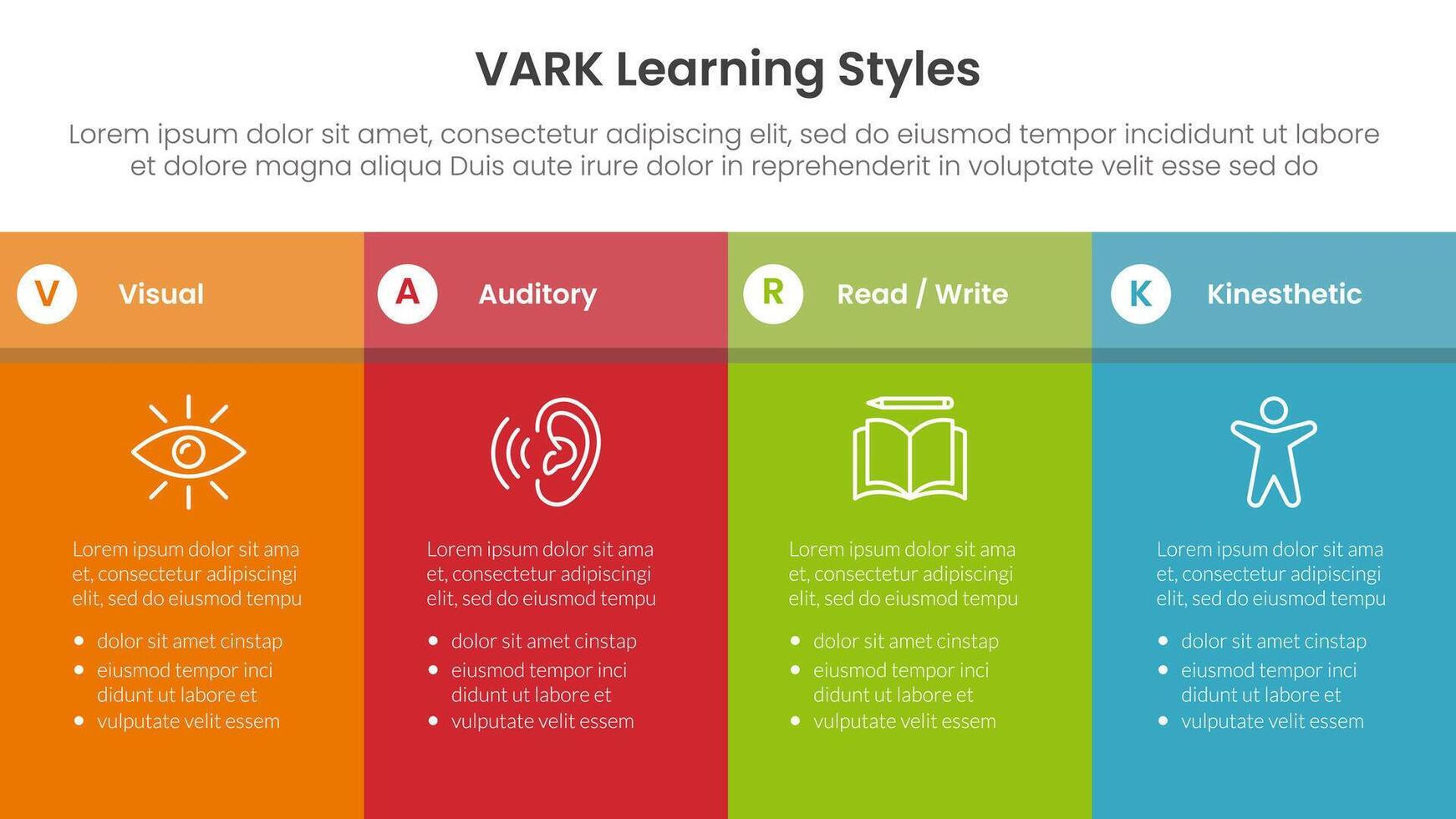 VARK Learning Styles

Lorem ipsum dolor sit amet, consectetur adipiscing elit, sed do eiusmod tempor incididunt ut labore et dolore magna aliqua Duis aute irure dolor in reprehenderit in voluptate velit esse sed do

V Visual

Lorem ipsum dolor sit ama et, consectetur adipiscingi elit, sed do eiusmod tempu

- dolor sit amet cinstap
- eiusmod tempor inci didunt ut labore et
- vulputate velit essem

A Auditory

Lorem ipsum dolor sit ama et, consectetur adipiscingi elit, sed do eiusmod tempu

- dolor sit amet cinstap
- eiusmod tempor inci didunt ut labore et
- vulputate velit essem

R Read / Write

Lorem ipsum dolor sit ama et, consectetur adipiscingi elit, sed do eiusmod tempu

- dolor sit amet cinstap
- eiusmod tempor inci didunt ut labore et
- vulputate velit essem

K Kinesthetic

Lorem ipsum dolor sit ama et, consectetur adipiscingi elit, sed do eiusmod tempu

- dolor sit amet cinstap
- eiusmod tempor inci didunt ut labore et
- vulputate velit essem