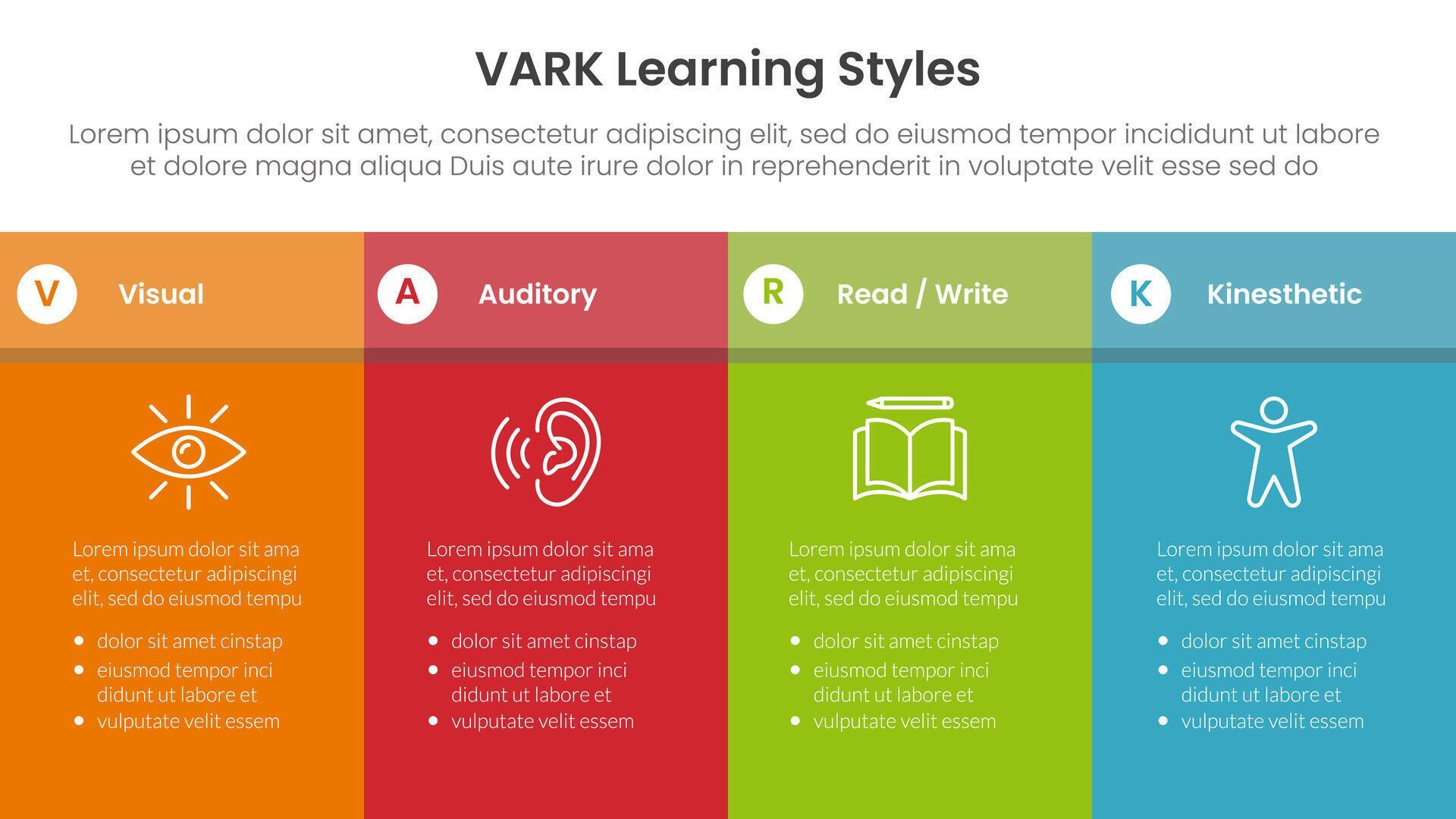 VARK Learning Styles

Lorem ipsum dolor sit amet, consectetur adipiscing elit, sed do eiusmod tempor incididunt ut labore et dolore magna aliqua Duis aute irure dolor in reprehenderit in voluptate velit esse sed do

V Visual

Lorem ipsum dolor sit ama et, consectetur adipiscingi elit, sed do eiusmod tempu

- dolor sit amet cinstap
- eiusmod tempor inci didunt ut labore et
- vulputate velit essem

A Auditory

Lorem ipsum dolor sit ama et, consectetur adipiscingi elit, sed do eiusmod tempu

- dolor sit amet cinstap
- eiusmod tempor inci didunt ut labore et
- vulputate velit essem

R Read / Write

Lorem ipsum dolor sit ama et, consectetur adipiscingi elit, sed do eiusmod tempu

- dolor sit amet cinstap
- eiusmod tempor inci didunt ut labore et
- vulputate velit essem

K Kinesthetic

Lorem ipsum dolor sit ama et, consectetur adipiscingi elit, sed do eiusmod tempu

- dolor sit amet cinstap
- eiusmod tempor inci didunt ut labore et
- vulputate velit essem