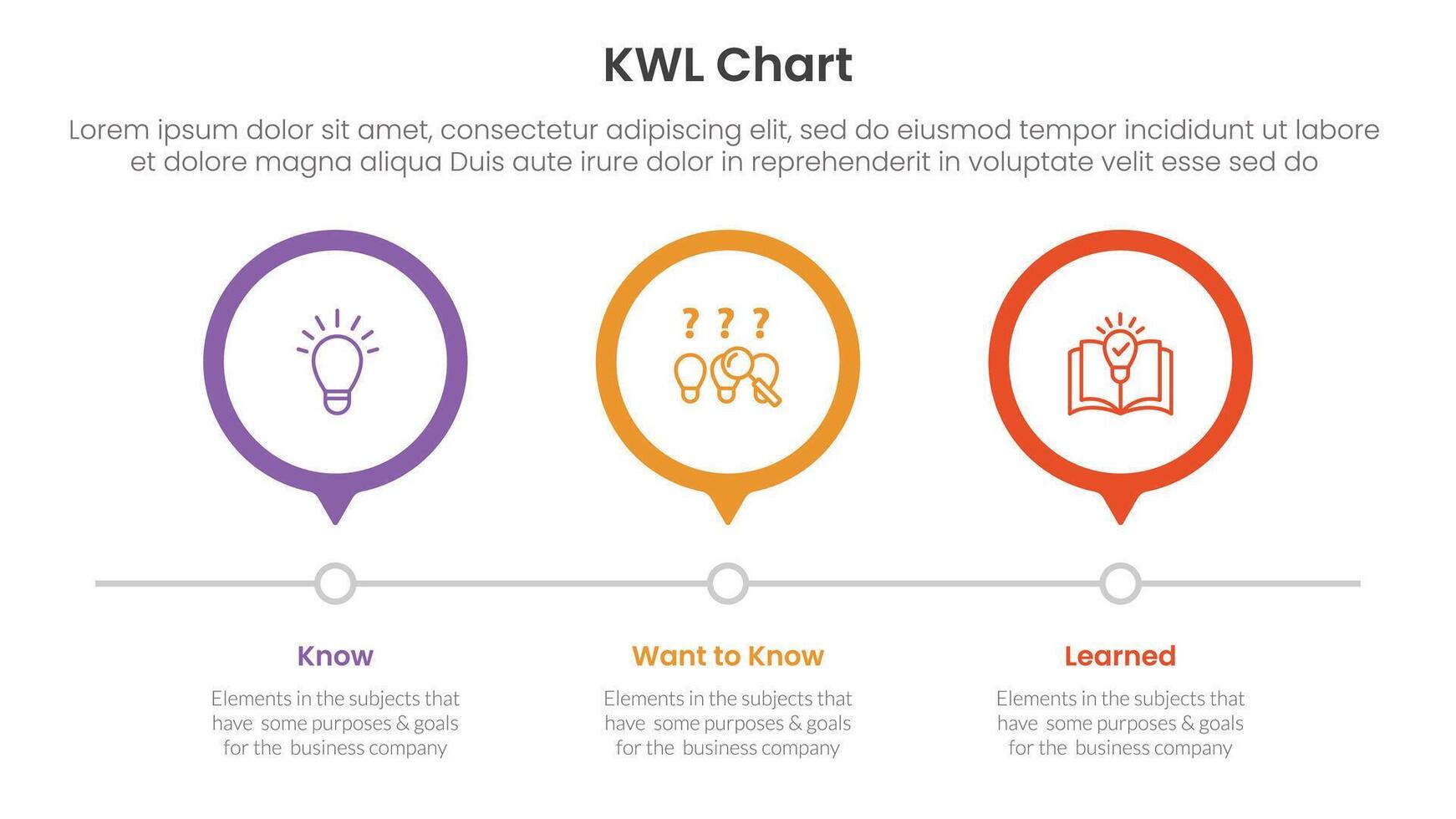 KWL Chart

Lorem ipsum dolor sit amet, consectetur adipiscing elit, sed do eiusmod tempor incididunt ut labore et dolore magna aliqua Duis aute irure dolor in reprehenderit in voluptate velit esse sed do

? ? ?

Know

Elements in the subjects that have some purposes & goals for the business company

Want to Know

Elements in the subjects that have some purposes & goals for the business company

Learned

Elements in the subjects that have some purposes & goals for the business company