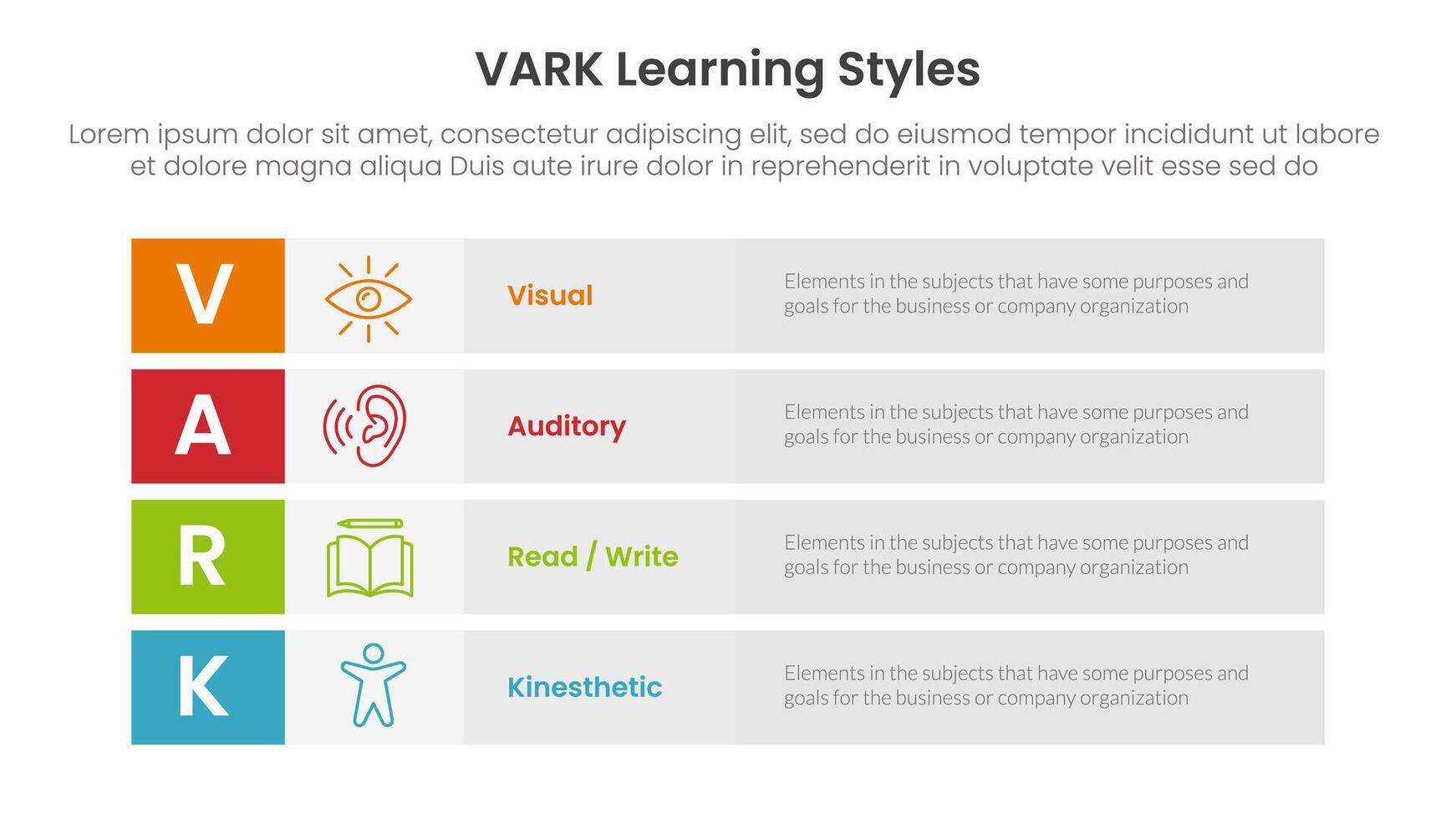 VARK Learning Styles

Lorem ipsum dolor sit amet, consectetur adipiscing elit, sed do eiusmod tempor incididunt ut labore et dolore magna aliqua Duis aute irure dolor in reprehenderit in voluptate velit esse sed do

V

Visual

Elements in the subjects that have some purposes and goals for the business or company organization

A

Auditory

Elements in the subjects that have some purposes and goals for the business or company organization

R

Read / Write

Elements in the subjects that have some purposes and goals for the business or company organization

K

Kinesthetic

Elements in the subjects that have some purposes and goals for the business or company organization