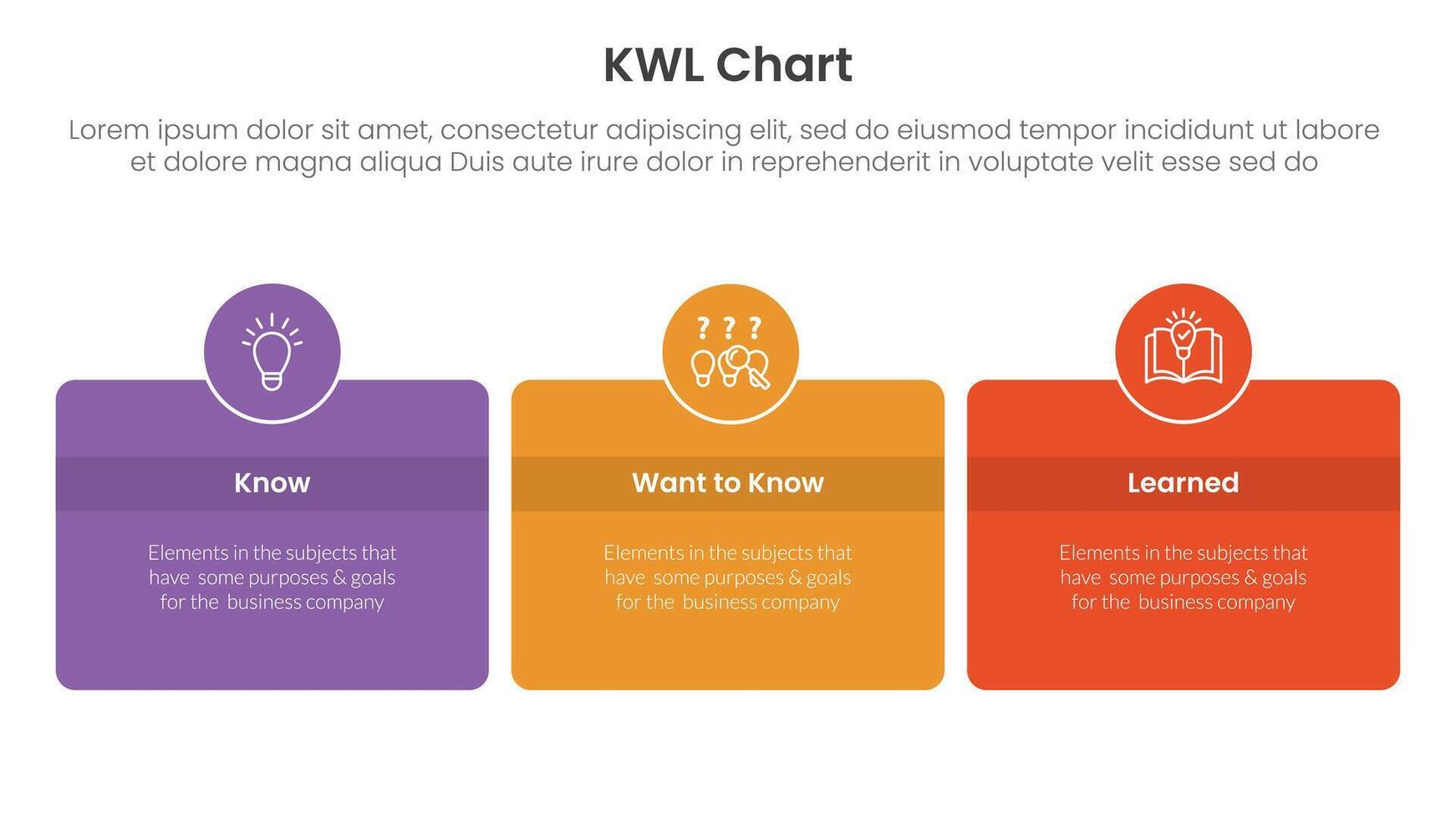 KWL Chart

Lorem ipsum dolor sit amet, consectetur adipiscing elit, sed do eiusmod tempor incididunt ut labore et dolore magna aliqua Duis aute irure dolor in reprehenderit in voluptate velit esse sed do

? ? ?

Know

Elements in the subjects that have some purposes & goals for the business company

Want to Know

Elements in the subjects that have some purposes & goals for the business company

Learned

Elements in the subjects that have some purposes & goals for the business company