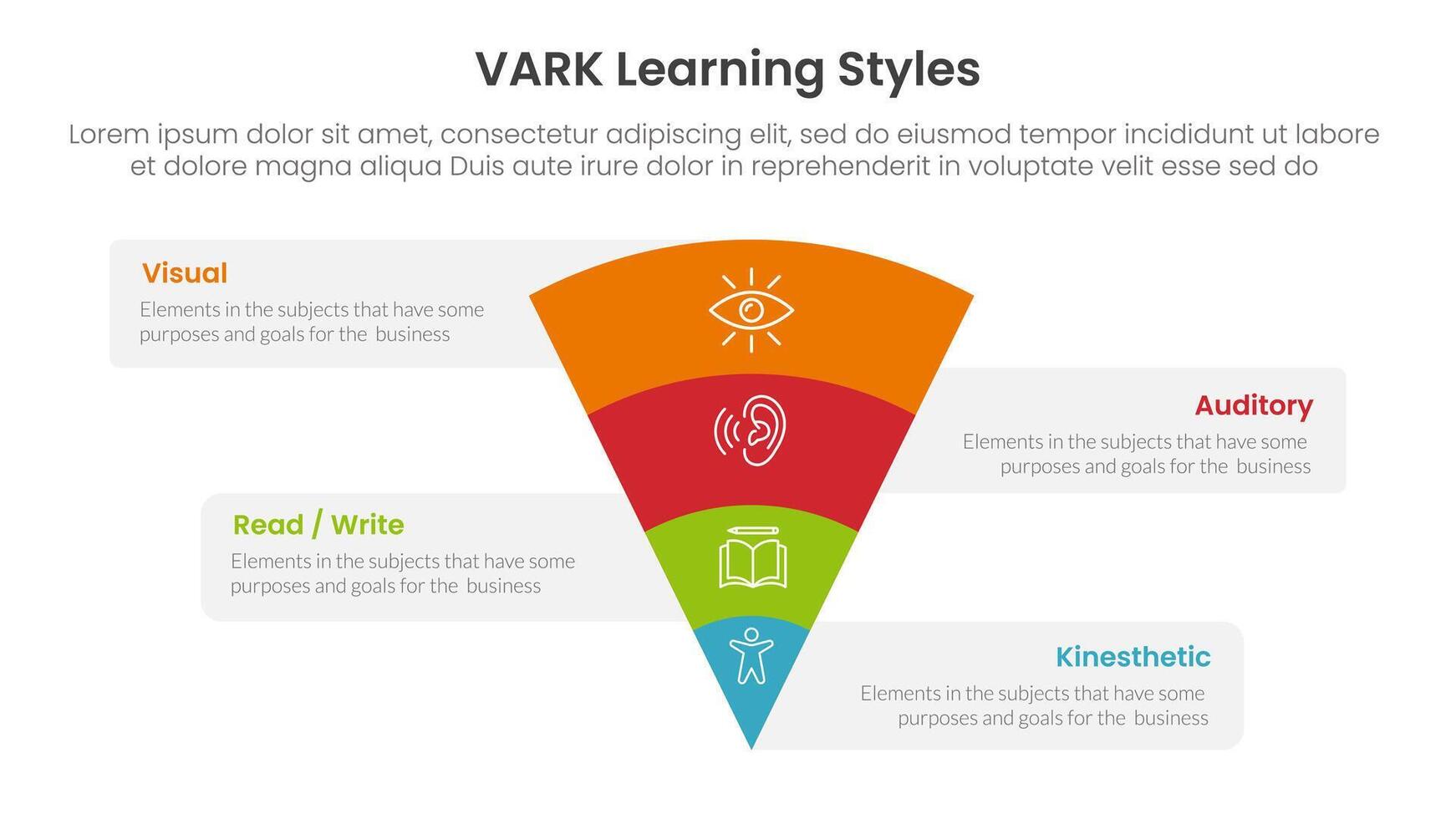 VARK Learning Styles

Lorem ipsum dolor sit amet, consectetur adipiscing elit, sed do eiusmod tempor incididunt ut labore et dolore magna aliqua Duis aute irure dolor in reprehenderit in voluptate velit esse sed do

Visual
Elements in the subjects that have some purposes and goals for the business

Auditory
Elements in the subjects that have some purposes and goals for the business

Read / Write
Elements in the subjects that have some purposes and goals for the business

Kinesthetic
Elements in the subjects that have some purposes and goals for the business