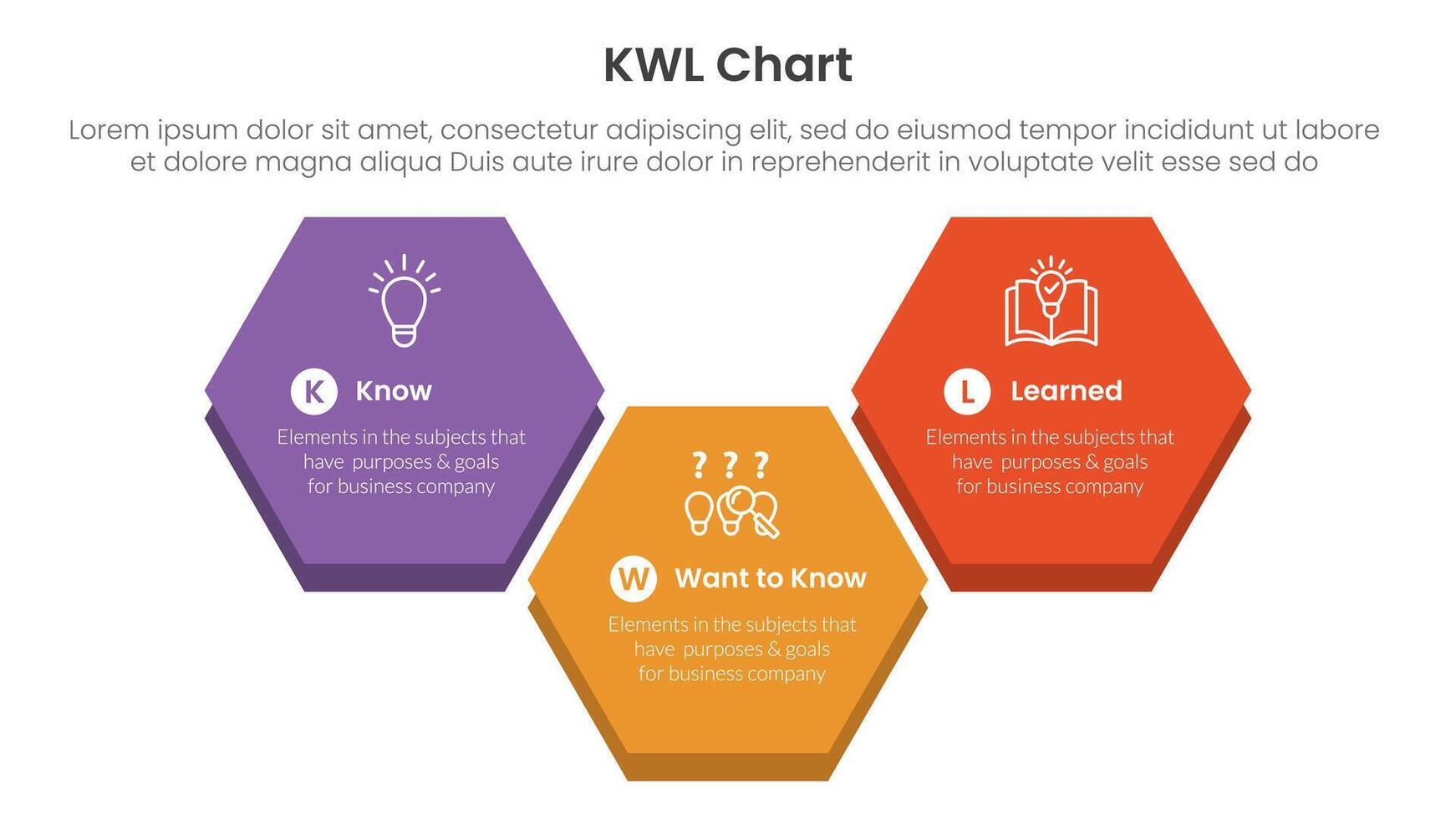 KWL Chart

Lorem ipsum dolor sit amet, consectetur adipiscing elit, sed do eiusmod tempor incididunt ut labore et dolore magna aliqua Duis aute irure dolor in reprehenderit in voluptate velit esse sed do

K Know

Elements in the subjects that have purposes & goals for business company

? ? ?

W Want to Know

Elements in the subjects that have purposes & goals for business company

L Learned

Elements in the subjects that have purposes & goals for business company