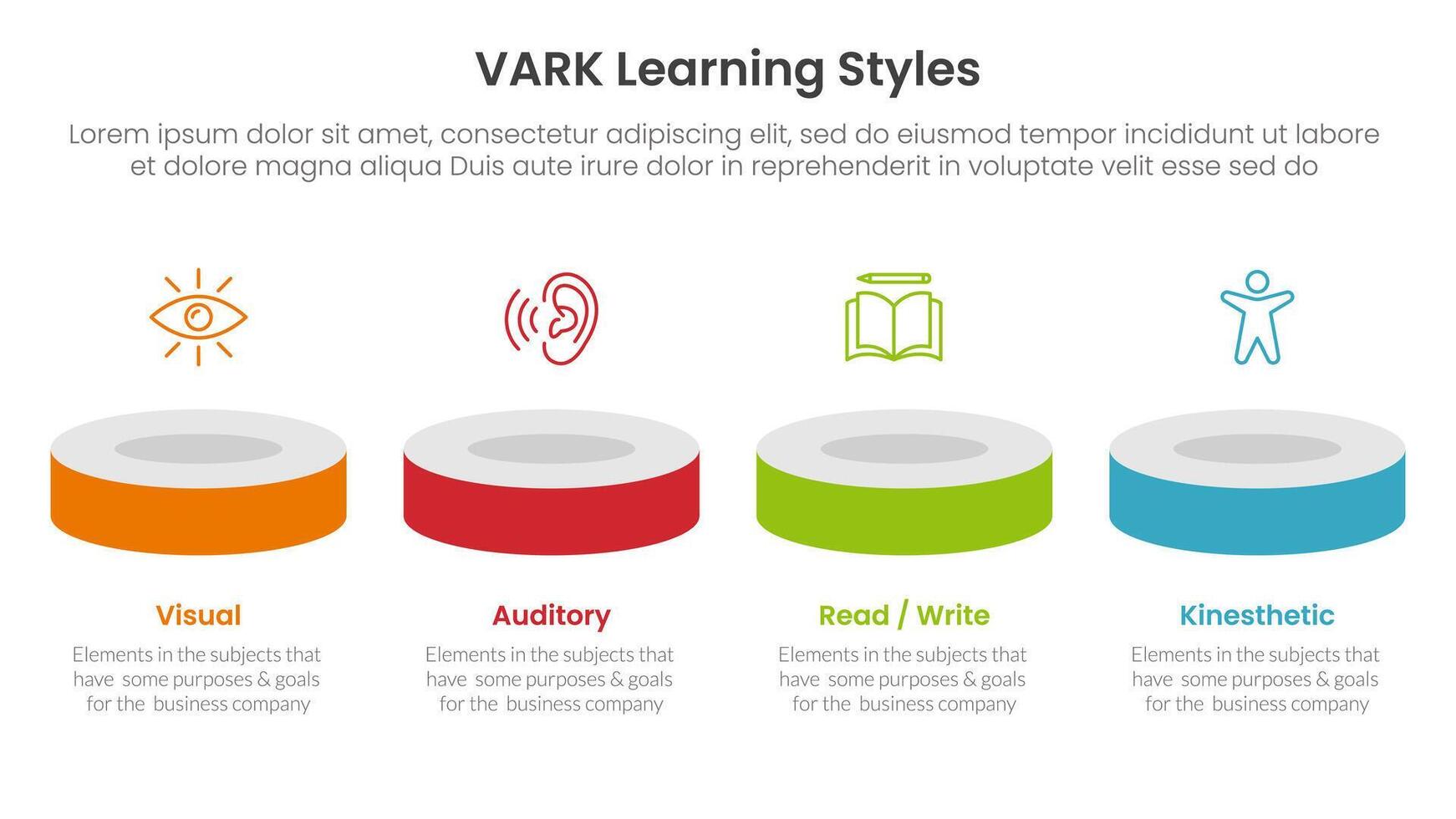 VARK Learning Styles

Lorem ipsum dolor sit amet, consectetur adipiscing elit, sed do eiusmod tempor incididunt ut labore et dolore magna aliqua Duis aute irure dolor in reprehenderit in voluptate velit esse sed do

Visual

Elements in the subjects that have some purposes & goals for the business company

Auditory

Elements in the subjects that have some purposes & goals for the business company

Read / Write

Elements in the subjects that have some purposes & goals for the business company

Kinesthetic

Elements in the subjects that have some purposes & goals for the business company