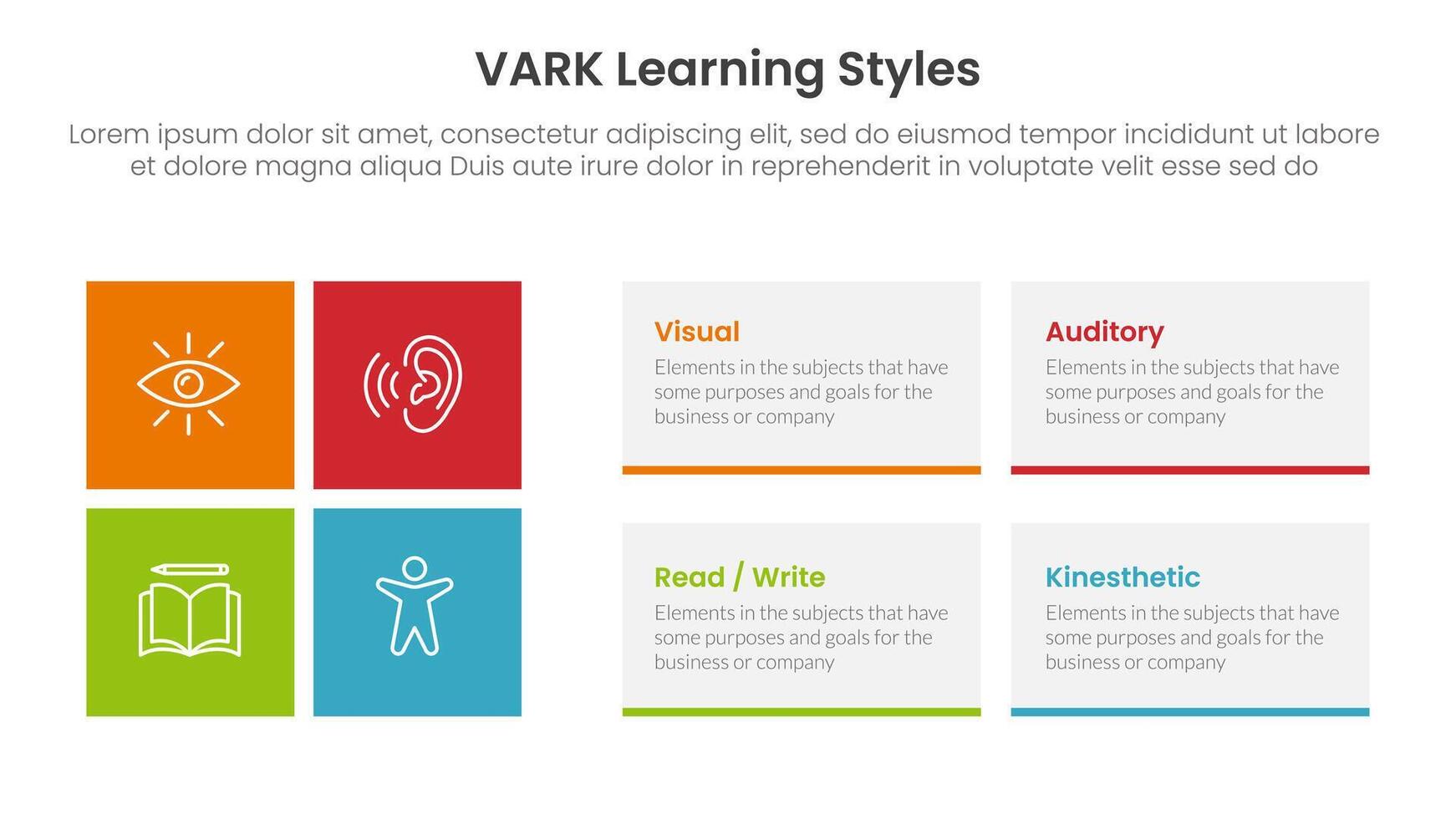 VARK Learning Styles

Lorem ipsum dolor sit amet, consectetur adipiscing elit, sed do eiusmod tempor incididunt ut labore et dolore magna aliqua Duis aute irure dolor in reprehenderit in voluptate velit esse sed do

Visual
Elements in the subjects that have some purposes and goals for the business or company

Auditory
Elements in the subjects that have some purposes and goals for the business or company

Read / Write
Elements in the subjects that have some purposes and goals for the business or company

Kinesthetic
Elements in the subjects that have some purposes and goals for the business or company