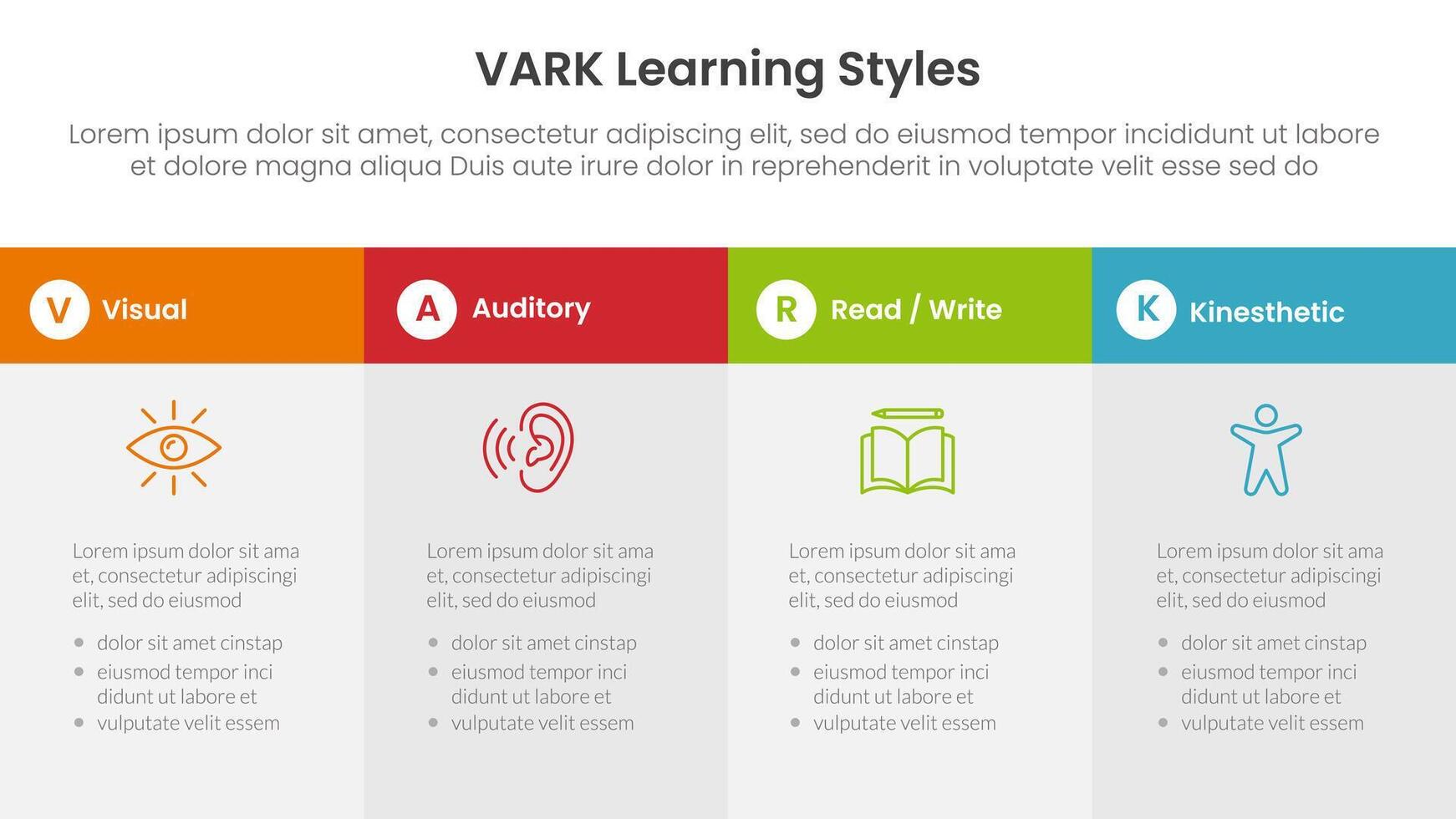 VARK Learning Styles

Lorem ipsum dolor sit amet, consectetur adipiscing elit, sed do eiusmod tempor incididunt ut labore et dolore magna aliqua Duis aute irure dolor in reprehenderit in voluptate velit esse sed do

V Visual

Lorem ipsum dolor sit ama et, consectetur adipiscingi elit, sed do eiusmod

- dolor sit amet cinstap
- eiusmod tempor inci didunt ut labore et
- vulputate velit essem

A Auditory

Lorem ipsum dolor sit ama et, consectetur adipiscingi elit, sed do eiusmod

- dolor sit amet cinstap
- eiusmod tempor inci didunt ut labore et
- vulputate velit essem

R Read / Write

Lorem ipsum dolor sit ama et, consectetur adipiscingi elit, sed do eiusmod

- dolor sit amet cinstap
- eiusmod tempor inci didunt ut labore et
- vulputate velit essem

K Kinesthetic

Lorem ipsum dolor sit ama et, consectetur adipiscingi elit, sed do eiusmod

- dolor sit amet cinstap
- eiusmod tempor inci didunt ut labore et
- vulputate velit essem