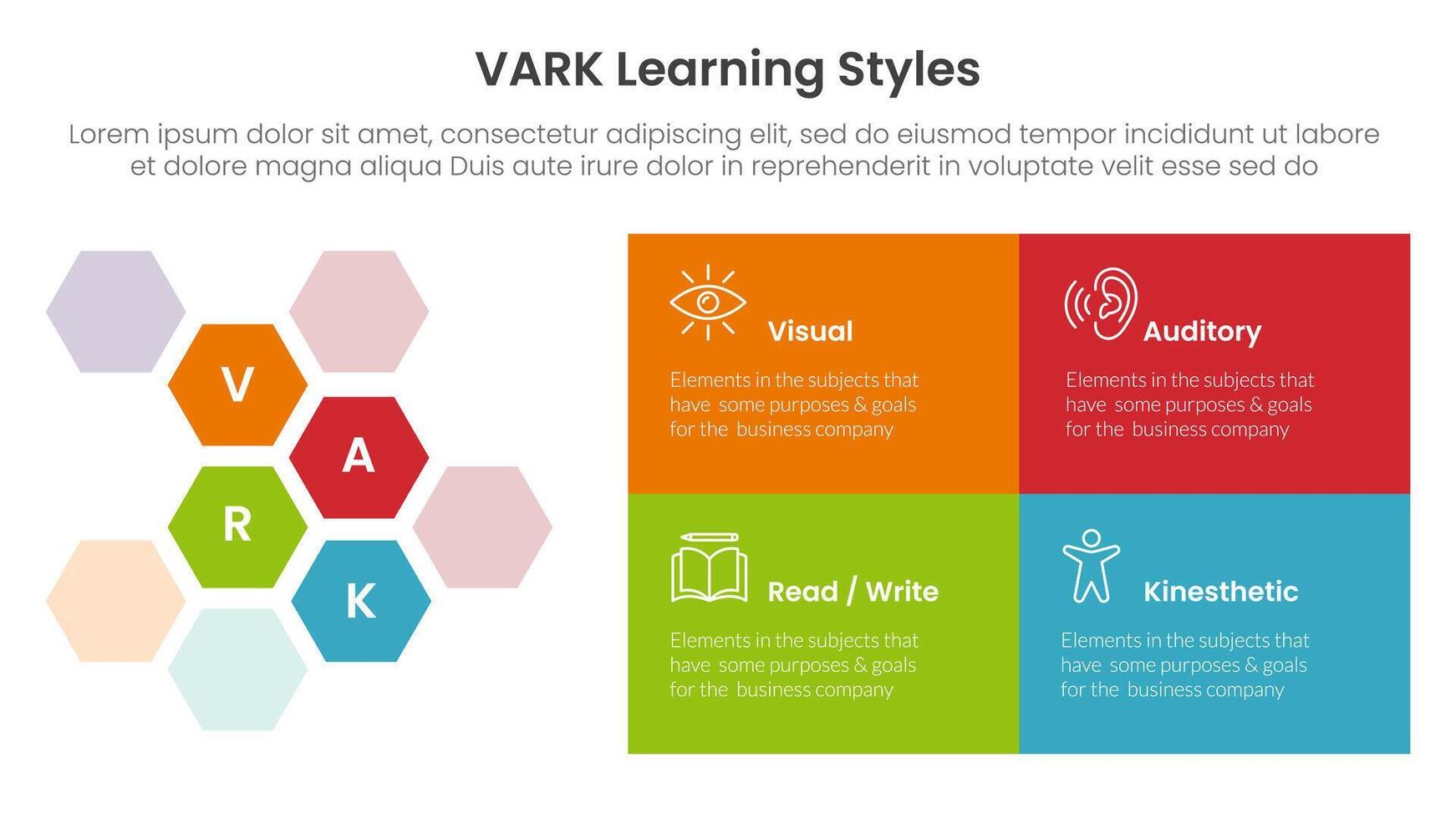 VARK Learning Styles

Lorem ipsum dolor sit amet, consectetur adipiscing elit, sed do eiusmod tempor incididunt ut labore et dolore magna aliqua Duis aute irure dolor in reprehenderit in voluptate velit esse sed do

V

A

R

K

Visual

Elements in the subjects that have some purposes & goals for the business company

Auditory

Elements in the subjects that have some purposes & goals for the business company

Read / Write

Elements in the subjects that have some purposes & goals for the business company

Kinesthetic

Elements in the subjects that have some purposes & goals for the business company