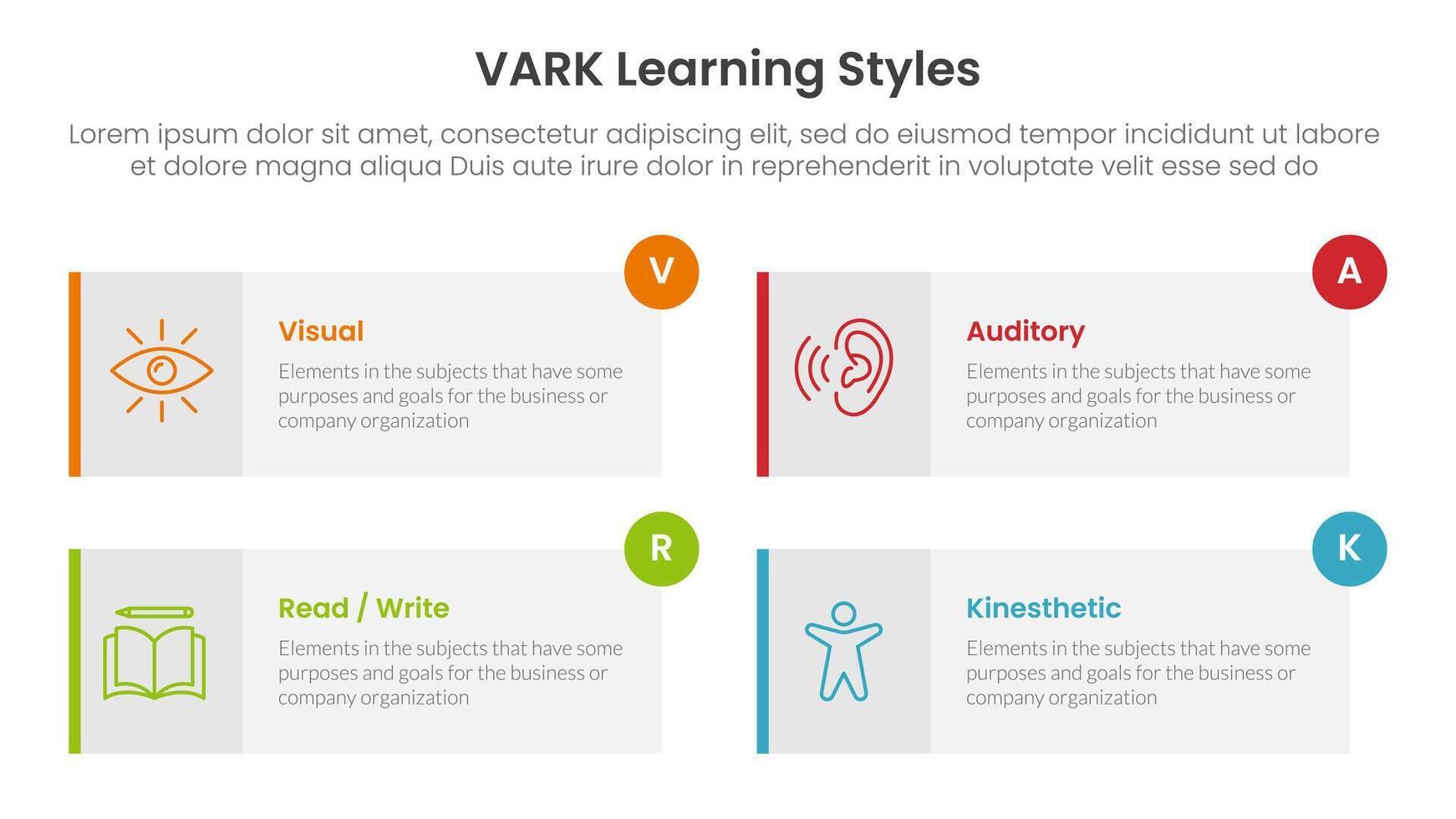 VARK Learning Styles

Lorem ipsum dolor sit amet, consectetur adipiscing elit, sed do eiusmod tempor incididunt ut labore et dolore magna aliqua Duis aute irure dolor in reprehenderit in voluptate velit esse sed do

V

Visual

Elements in the subjects that have some purposes and goals for the business or company organization

A

Auditory

Elements in the subjects that have some purposes and goals for the business or company organization

R

Read / Write

Elements in the subjects that have some purposes and goals for the business or company organization

K

Kinesthetic

Elements in the subjects that have some purposes and goals for the business or company organization