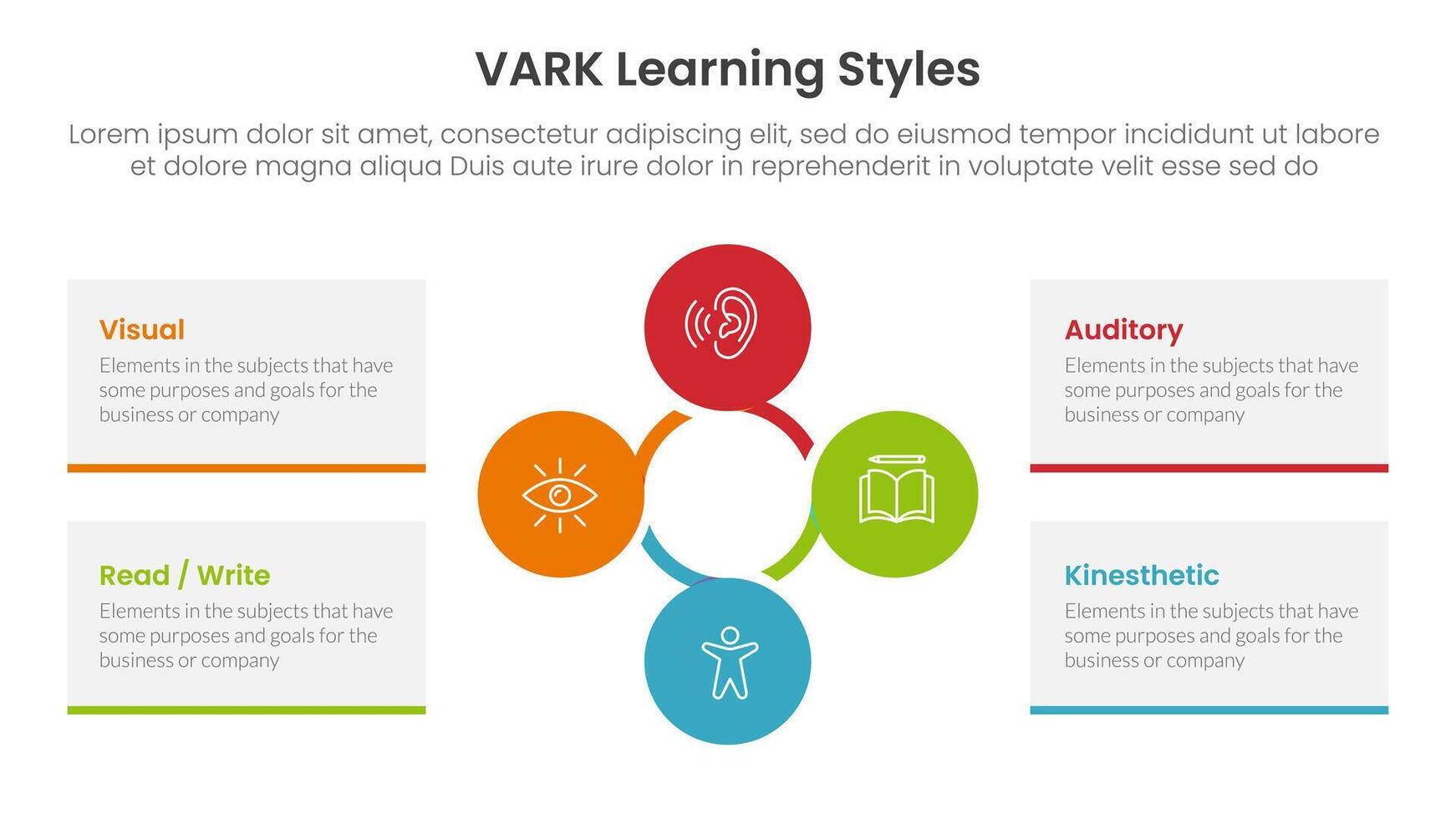 VARK Learning Styles

Lorem ipsum dolor sit amet, consectetur adipiscing elit, sed do eiusmod tempor incididunt ut labore et dolore magna aliqua Duis aute irure dolor in reprehenderit in voluptate velit esse sed do

Visual
Elements in the subjects that have some purposes and goals for the business or company

Read / Write
Elements in the subjects that have some purposes and goals for the business or company

Auditory
Elements in the subjects that have some purposes and goals for the business or company

Kinesthetic
Elements in the subjects that have some purposes and goals for the business or company