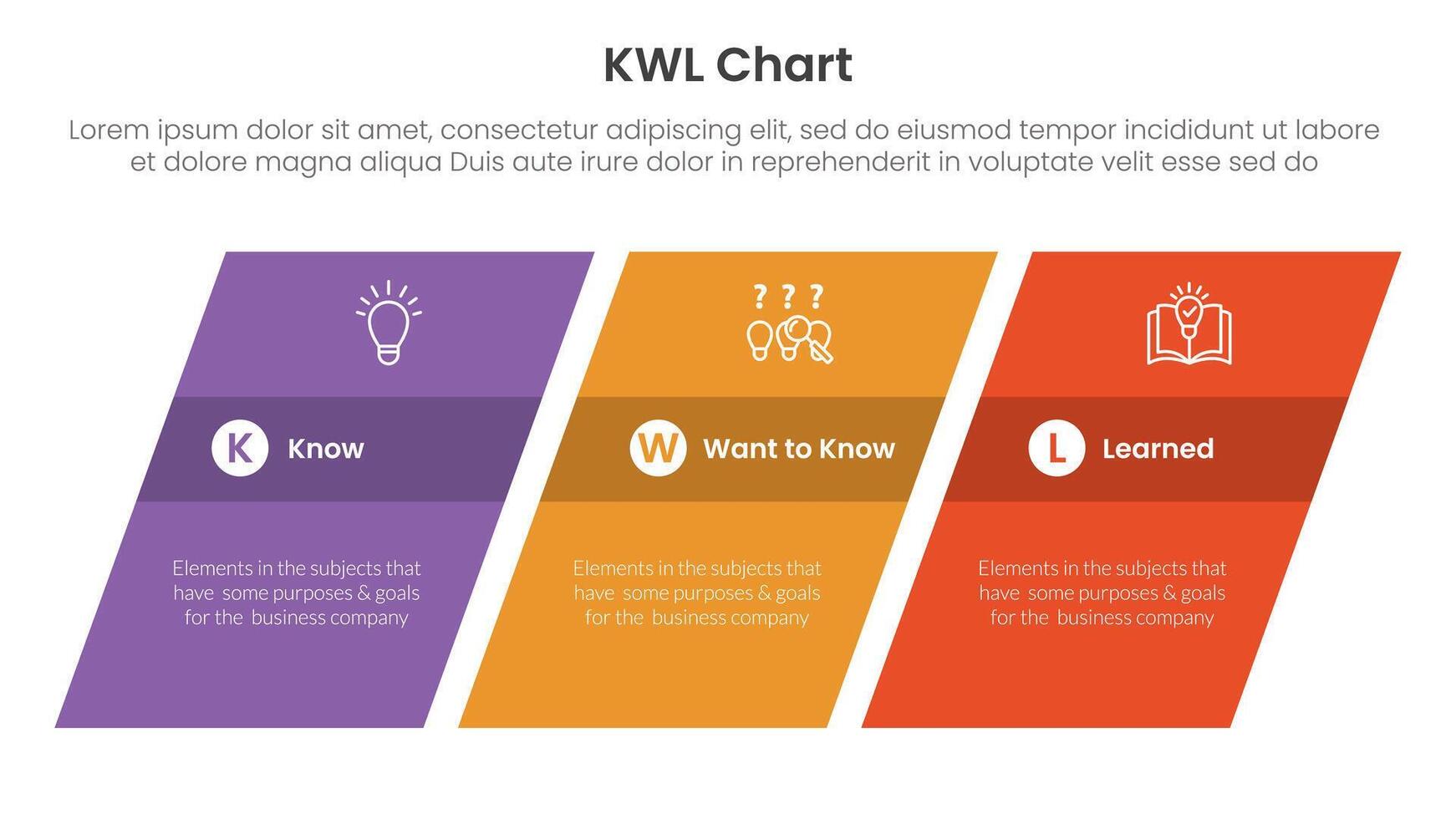 KWL Chart

Lorem ipsum dolor sit amet, consectetur adipiscing elit, sed do eiusmod tempor incididunt ut labore et dolore magna aliqua Duis aute irure dolor in reprehenderit in voluptate velit esse sed do

? ? ?

K Know

Elements in the subjects that have some purposes & goals for the business company

W Want to Know

Elements in the subjects that have some purposes & goals for the business company

L Learned

Elements in the subjects that have some purposes & goals for the business company