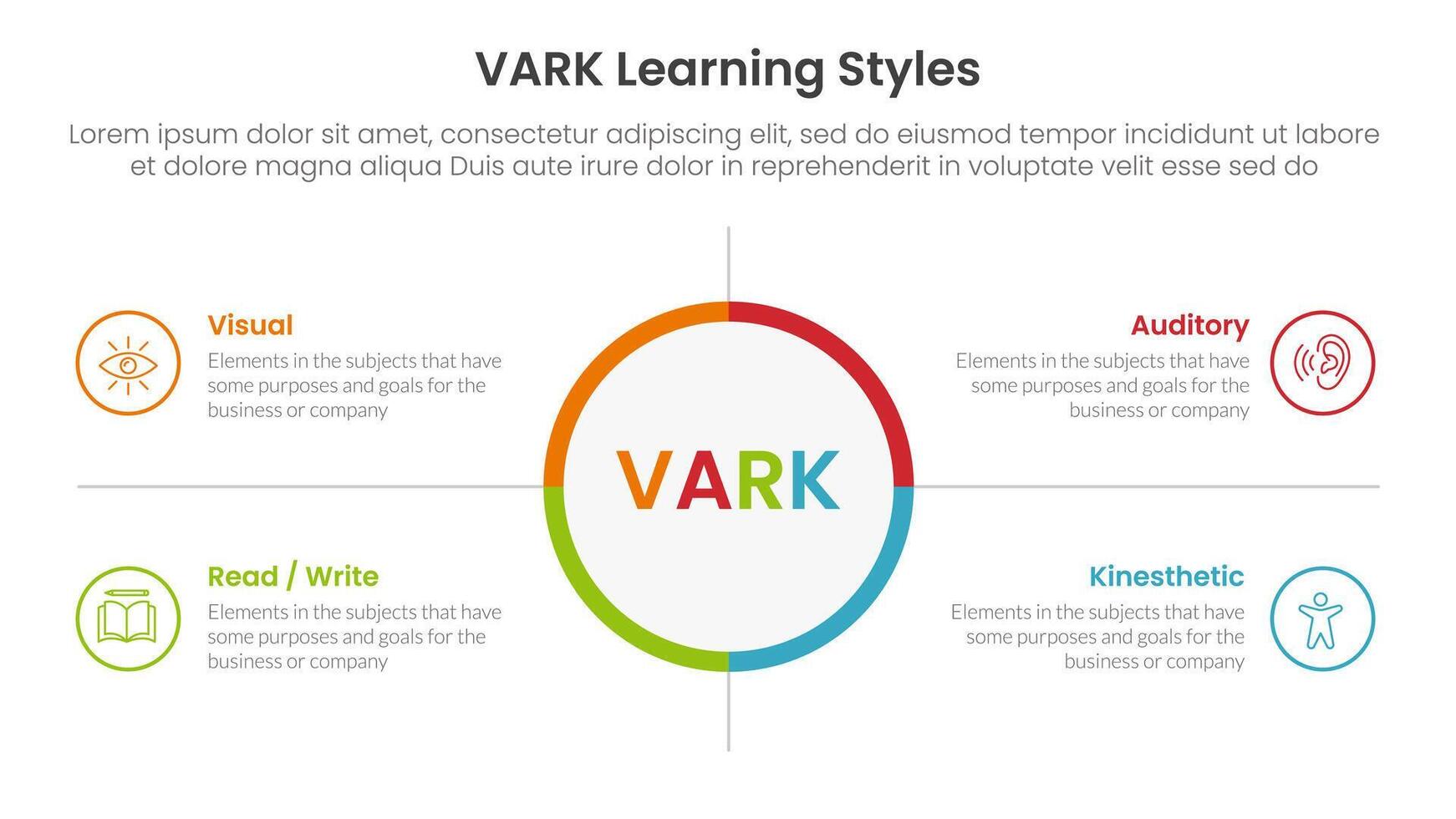 VARK Learning Styles

Lorem ipsum dolor sit amet, consectetur adipiscing elit, sed do eiusmod tempor incididunt ut labore et dolore magna aliqua Duis aute irure dolor in reprehenderit in voluptate velit esse sed do

Visual
Elements in the subjects that have some purposes and goals for the business or company

Auditory
Elements in the subjects that have some purposes and goals for the business or company

VARK

Read / Write
Elements in the subjects that have some purposes and goals for the business or company

Kinesthetic
Elements in the subjects that have some purposes and goals for the business or company