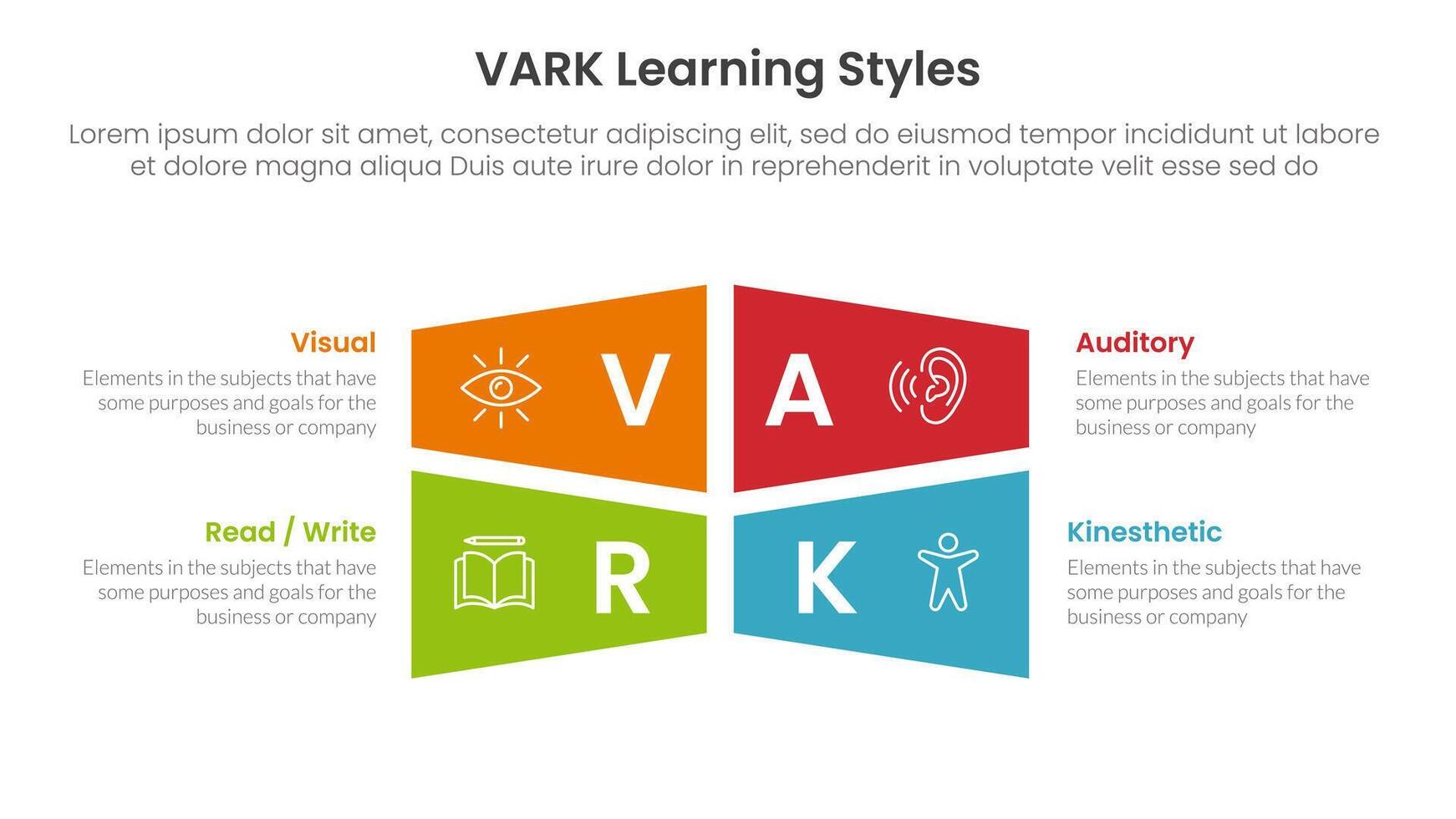 VARK Learning Styles

Lorem ipsum dolor sit amet, consectetur adipiscing elit, sed do eiusmod tempor incididunt ut labore et dolore magna aliqua Duis aute irure dolor in reprehenderit in voluptate velit esse sed do

Visual
Elements in the subjects that have some purposes and goals for the business or company

V

A

Auditory
Elements in the subjects that have some purposes and goals for the business or company

Read / Write
Elements in the subjects that have some purposes and goals for the business or company

R

K

Kinesthetic
Elements in the subjects that have some purposes and goals for the business or company