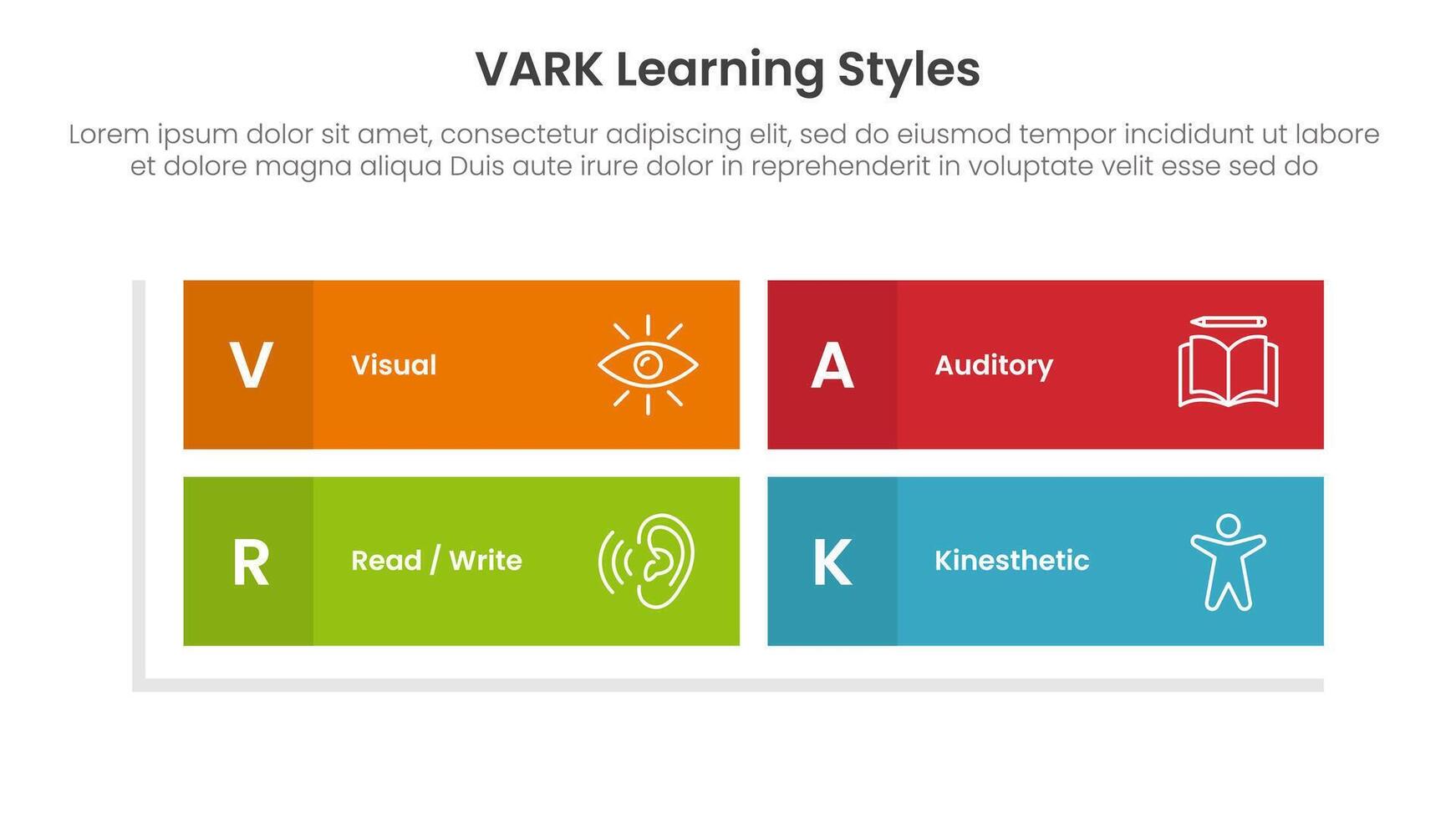 VARK Learning Styles

Lorem ipsum dolor sit amet, consectetur adipiscing elit, sed do eiusmod tempor incididunt ut labore et dolore magna aliqua Duis aute irure dolor in reprehenderit in voluptate velit esse sed do

V Visual

A Auditory

R Read / Write

K Kinesthetic