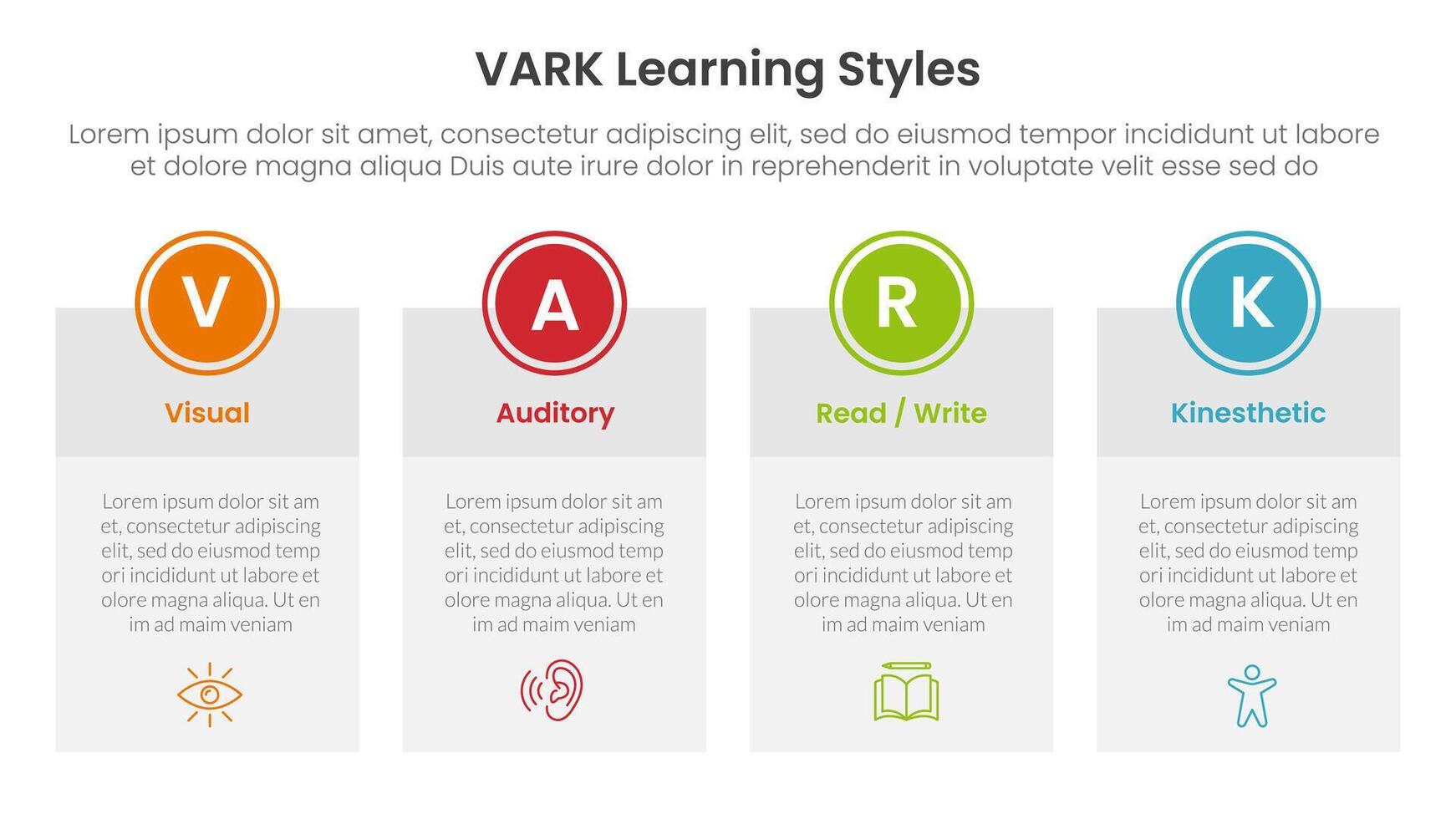 VARK Learning Styles

Lorem ipsum dolor sit amet, consectetur adipiscing elit, sed do eiusmod tempor incididunt ut labore et dolore magna aliqua Duis aute irure dolor in reprehenderit in voluptate velit esse sed do

V

Visual

Lorem ipsum dolor sit am et, consectetur adipiscing elit, sed do eiusmod temp ori incididunt ut labore et olore magna aliqua. Ut en im ad maim veniam

A

Auditory

Lorem ipsum dolor sit am et, consectetur adipiscing elit, sed do eiusmod temp ori incididunt ut labore et olore magna aliqua. Ut en im ad maim veniam

R

Read / Write

Lorem ipsum dolor sit am et, consectetur adipiscing elit, sed do eiusmod temp ori incididunt ut labore et olore magna aliqua. Ut en im ad maim veniam

K

Kinesthetic

Lorem ipsum dolor sit am et, consectetur adipiscing elit, sed do eiusmod temp ori incididunt ut labore et olore magna aliqua. Ut en im ad maim veniam