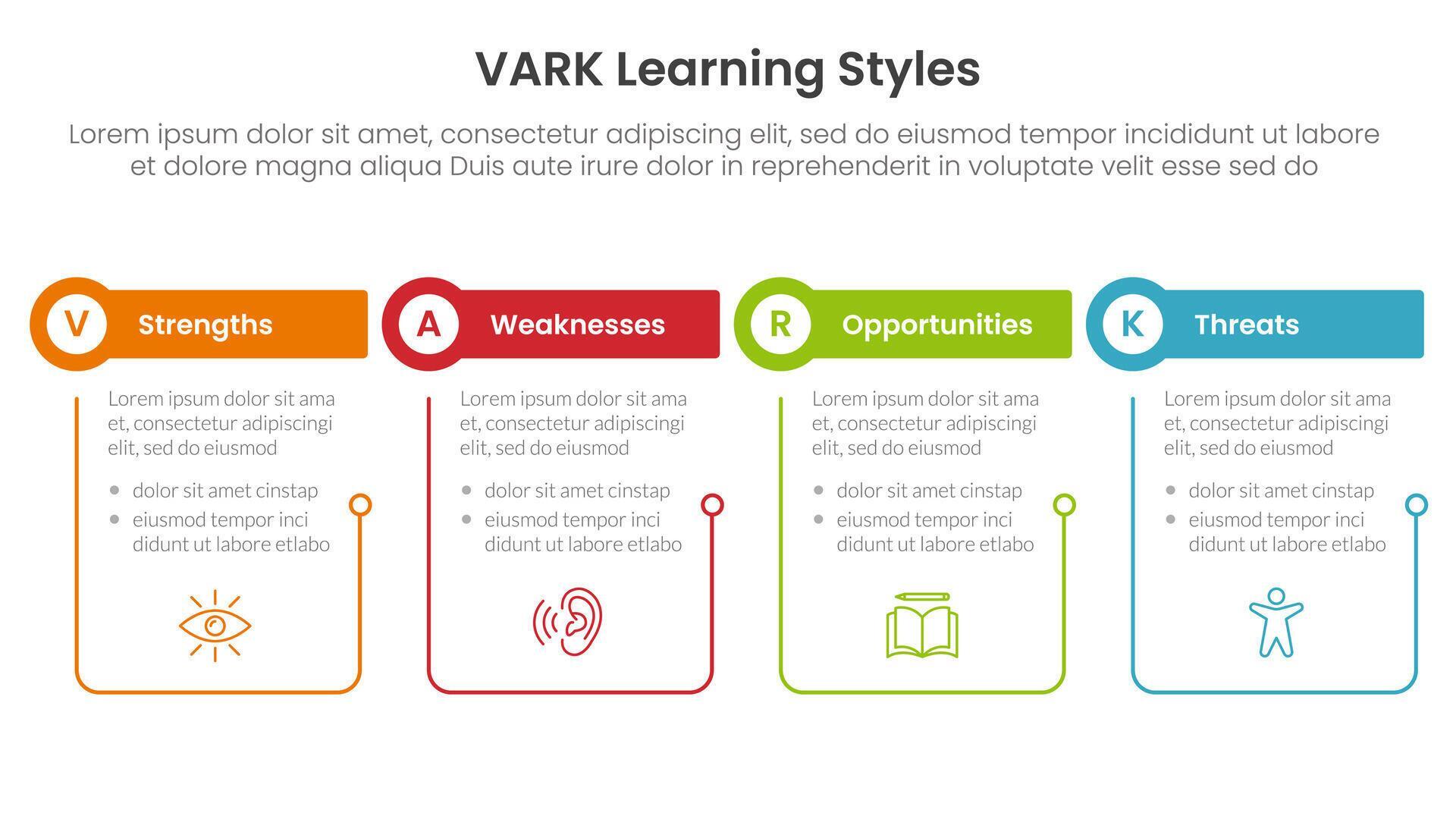 VARK Learning Styles

Lorem ipsum dolor sit amet, consectetur adipiscing elit, sed do eiusmod tempor incididunt ut labore et dolore magna aliqua Duis aute irure dolor in reprehenderit in voluptate velit esse sed do

V Strengths

Lorem ipsum dolor sit ama et, consectetur adipiscingi elit, sed do eiusmod

- dolor sit amet cinstap
- eiusmod tempor inci didunt ut labore etlabo

A Weaknesses

Lorem ipsum dolor sit ama et, consectetur adipiscingi elit, sed do eiusmod

- dolor sit amet cinstap
- eiusmod tempor inci didunt ut labore etlabo

R Opportunities

Lorem ipsum dolor sit ama et, consectetur adipiscingi elit, sed do eiusmod

- dolor sit amet cinstap
- eiusmod tempor inci didunt ut labore etlabo

K Threats

Lorem ipsum dolor sit ama et, consectetur adipiscingi elit, sed do eiusmod

- dolor sit amet cinstap
- eiusmod tempor inci didunt ut labore etlabo