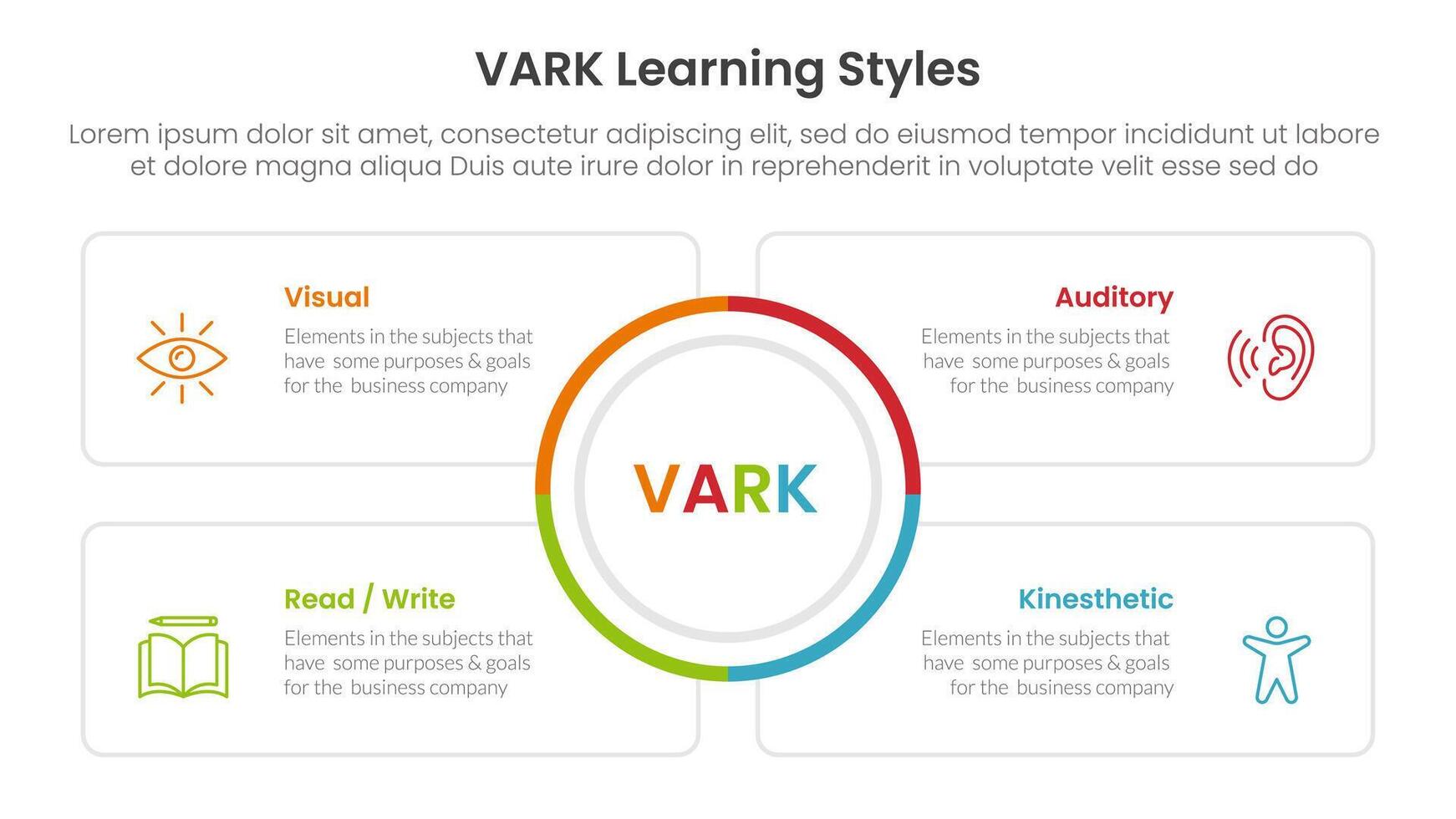 VARK Learning Styles

Lorem ipsum dolor sit amet, consectetur adipiscing elit, sed do eiusmod tempor incididunt ut labore et dolore magna aliqua Duis aute irure dolor in reprehenderit in voluptate velit esse sed do

Visual
Elements in the subjects that have some purposes & goals for the business company

Auditory
Elements in the subjects that have some purposes & goals for the business company

VARK

Read / Write
Elements in the subjects that have some purposes & goals for the business company

Kinesthetic
Elements in the subjects that have some purposes & goals for the business company