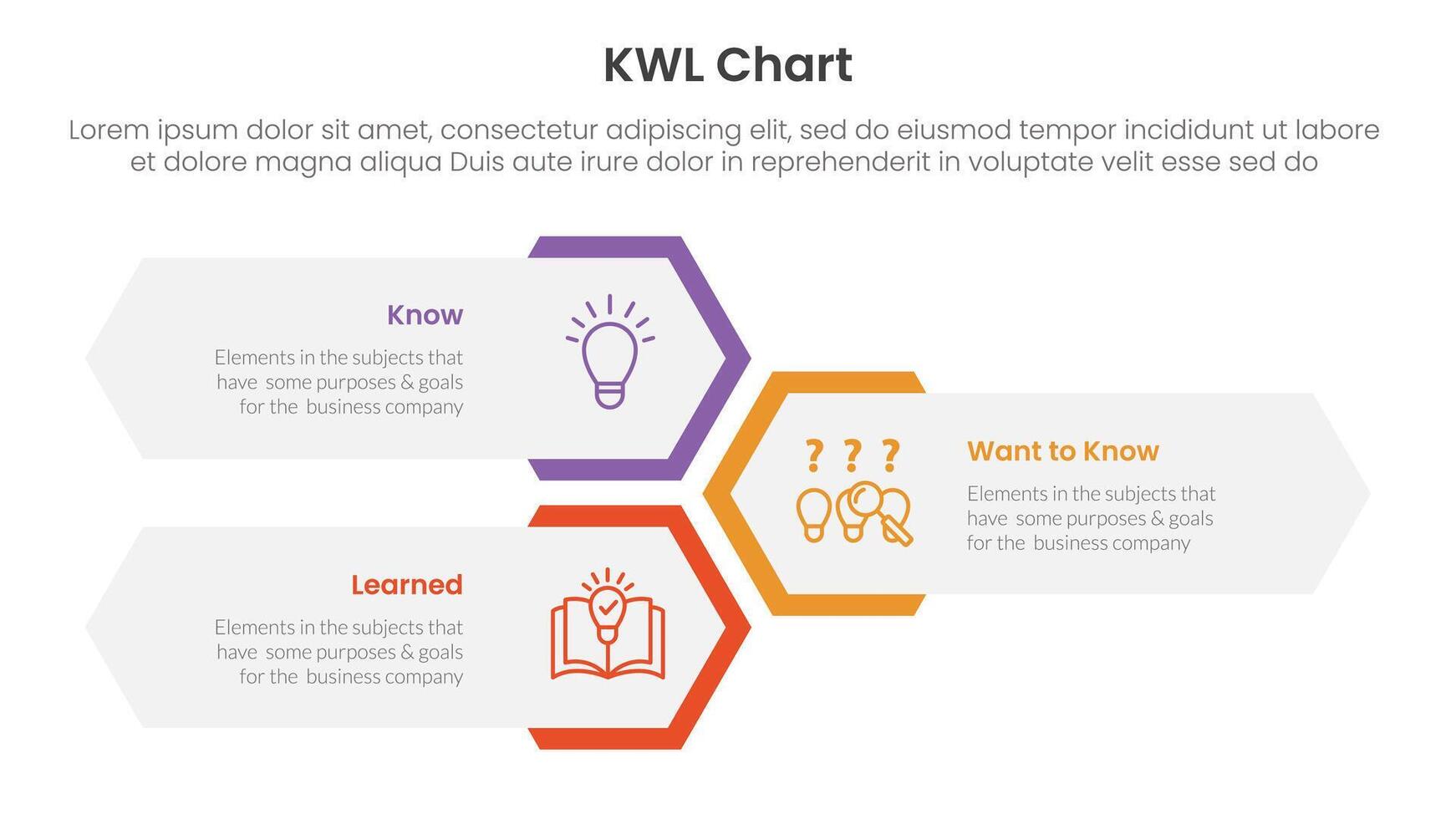 KWL Chart

Lorem ipsum dolor sit amet, consectetur adipiscing elit, sed do eiusmod tempor incididunt ut labore et dolore magna aliqua Duis aute irure dolor in reprehenderit in voluptate velit esse sed do

Know

Elements in the subjects that have some purposes & goals for the business company

? ? ?

Want to Know

Elements in the subjects that have some purposes & goals for the business company

Learned

Elements in the subjects that have some purposes & goals for the business company