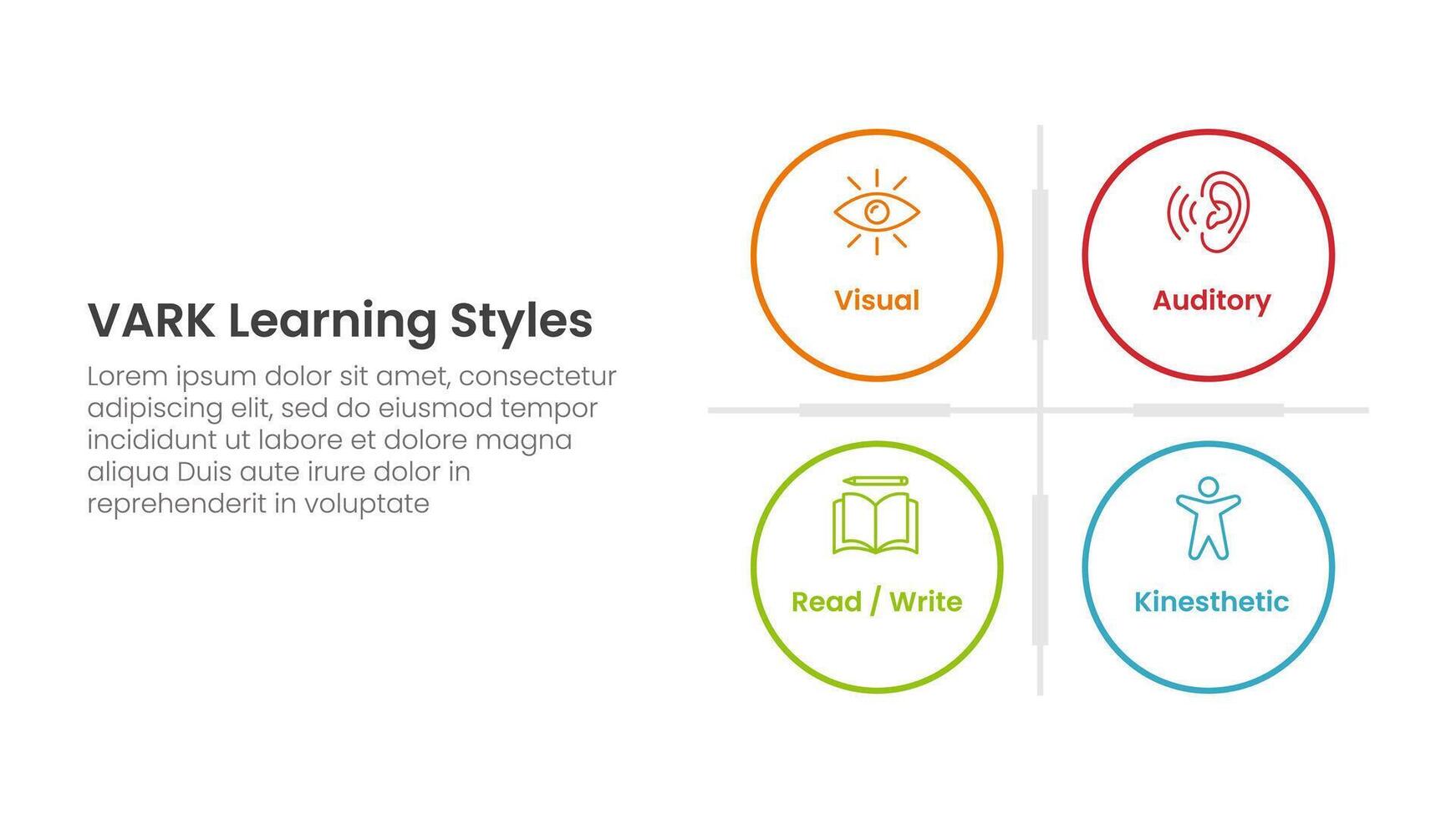 VARK Learning Styles

Lorem ipsum dolor sit amet, consectetur adipiscing elit, sed do eiusmod tempor incididunt ut labore et dolore magna aliqua Duis aute irure dolor in reprehenderit in voluptate

Visual

Auditory

Read / Write

Kinesthetic