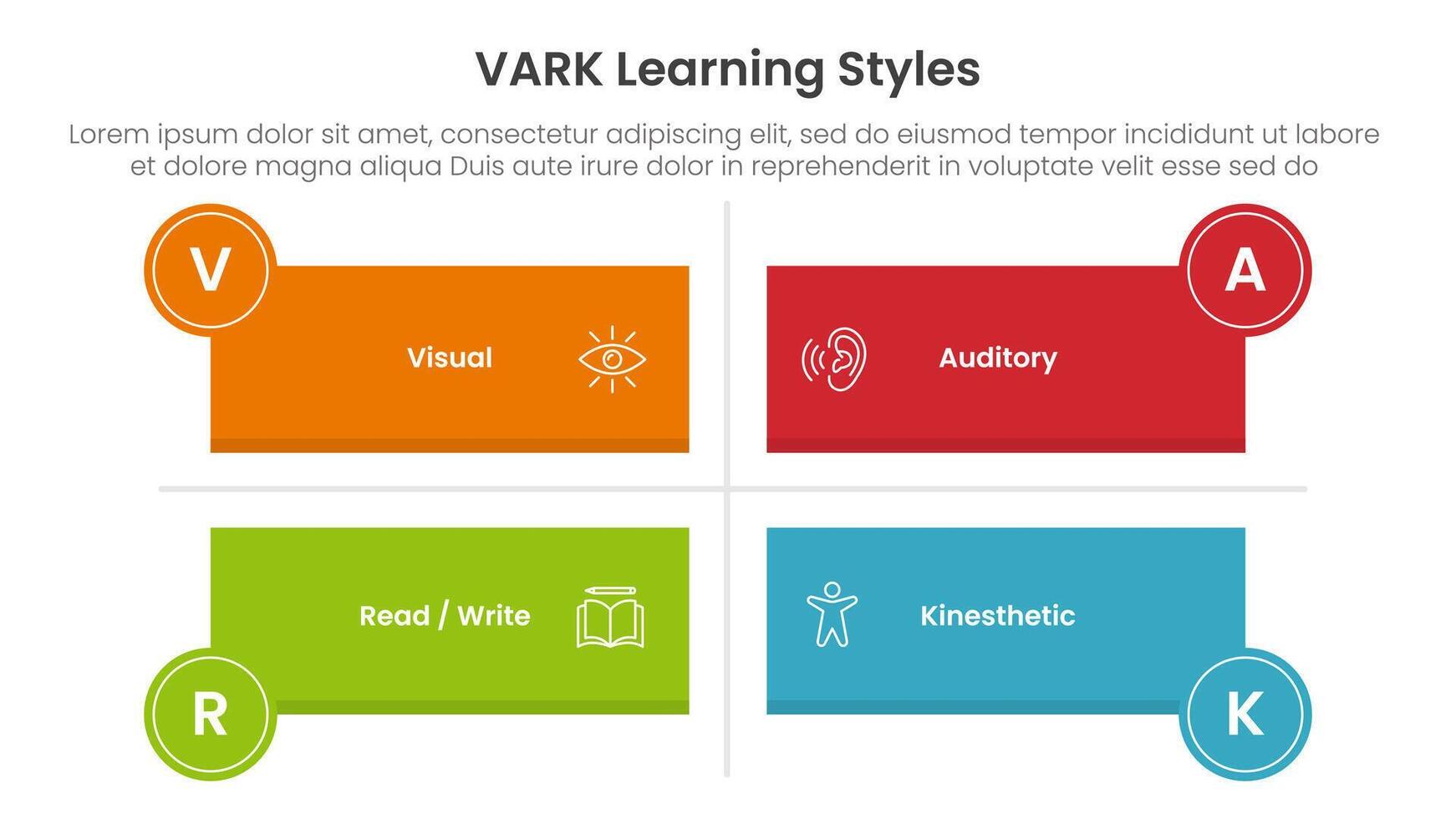 VARK Learning Styles

Lorem ipsum dolor sit amet, consectetur adipiscing elit, sed do eiusmod tempor incididunt ut labore et dolore magna aliqua Duis aute irure dolor in reprehenderit in voluptate velit esse sed do

V

Visual

A

Auditory

Read / Write

R

Kinesthetic

K