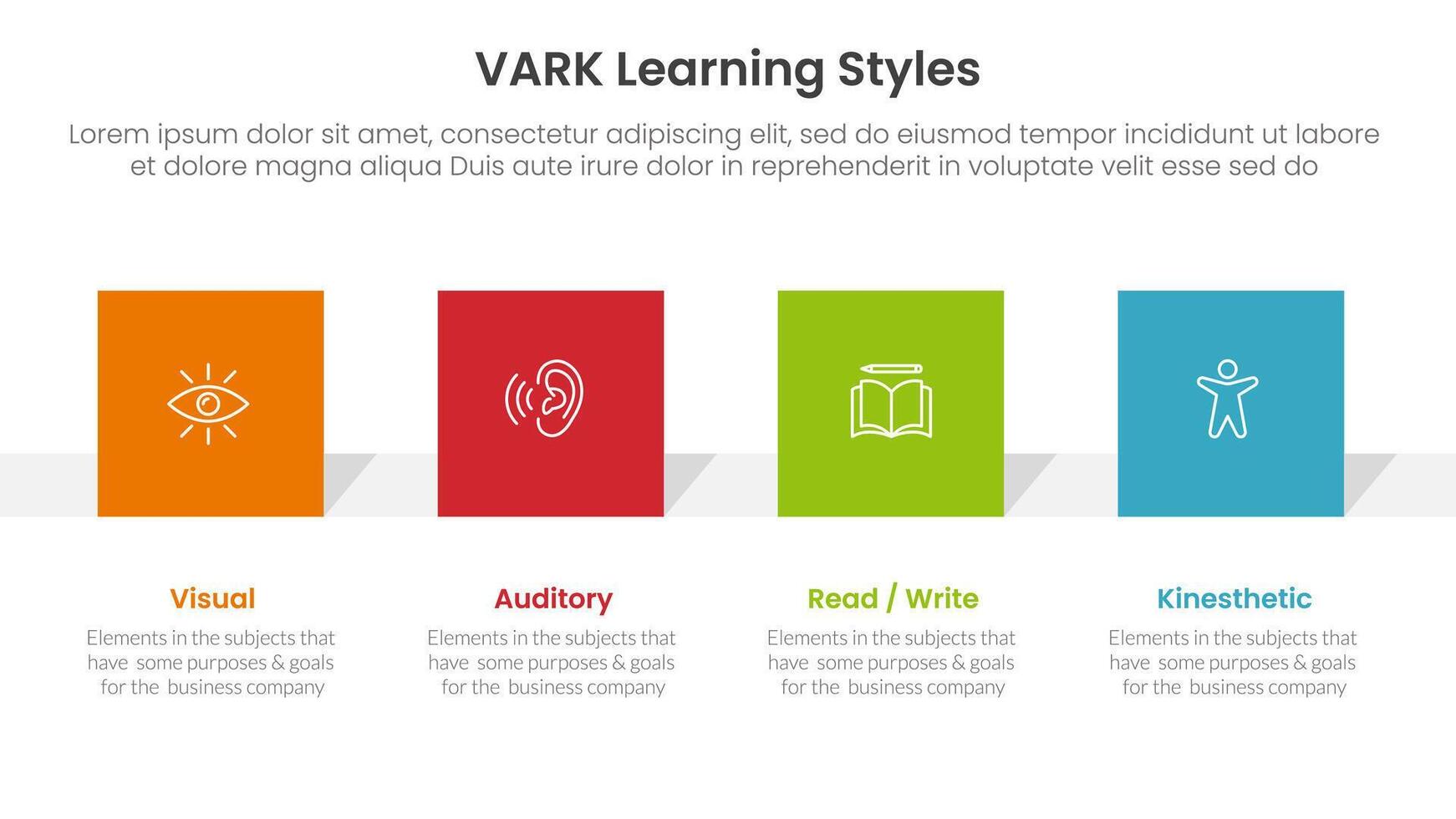 VARK Learning Styles

Lorem ipsum dolor sit amet, consectetur adipiscing elit, sed do eiusmod tempor incididunt ut labore et dolore magna aliqua Duis aute irure dolor in reprehenderit in voluptate velit esse sed do

Visual

Elements in the subjects that have some purposes & goals for the business company

Auditory

Elements in the subjects that have some purposes & goals for the business company

Read / Write

Elements in the subjects that have some purposes & goals for the business company

Kinesthetic

Elements in the subjects that have some purposes & goals for the business company