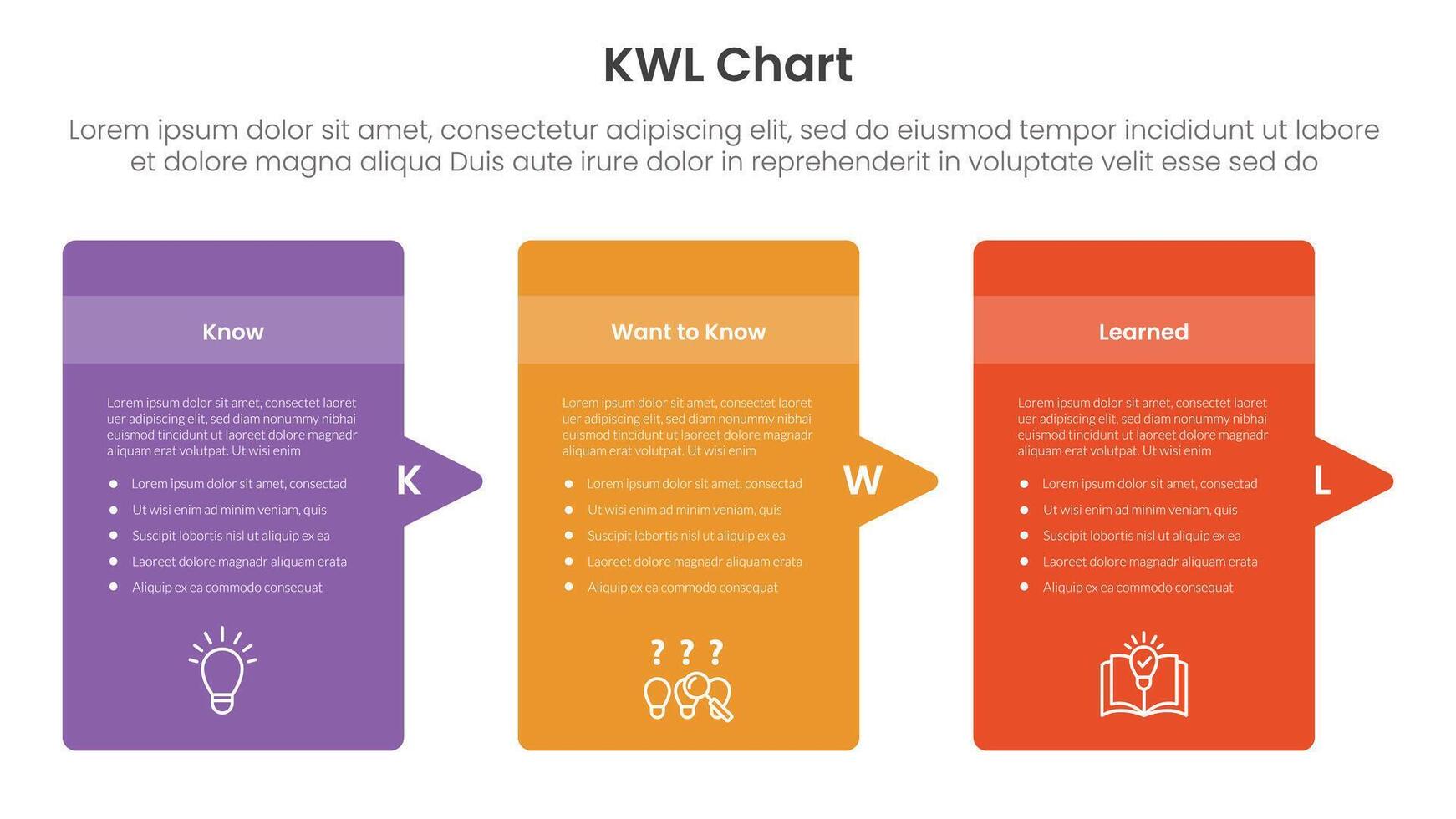 KWL Chart

Lorem ipsum dolor sit amet, consectetur adipiscing elit, sed do eiusmod tempor incididunt ut labore et dolore magna aliqua Duis aute irure dolor in reprehenderit in voluptate velit esse sed do

Know

Lorem ipsum dolor sit amet, consectet laoret uer adipiscing elit, sed diam nonummy nibhai euismod tincidunt ut laoreet dolore magnadr aliquam erat volutpat. Ut wisi enim

- Lorem ipsum dolor sit amet, consectad
- Ut wisi enim ad minim veniam, quis
- Suscipit lobortis nisl ut aliquip ex ea
- Laoreet dolore magnadr aliquam erata
- Aliquip ex ea commodo consequat

K

Want to Know

Lorem ipsum dolor sit amet, consectet laoret uer adipiscing elit, sed diam nonummy nibhai euismod tincidunt ut laoreet dolore magnadr aliquam erat volutpat. Ut wisi enim

- Lorem ipsum dolor sit amet, consectad
- Ut wisi enim ad minim veniam, quis
- Suscipit lobortis nisl ut aliquip ex ea
- Laoreet dolore magnadr aliquam erata
- Aliquip ex ea commodo consequat

? ? ?

W

Learned

Lorem ipsum dolor sit amet, consectet laoret uer adipiscing elit, sed diam nonummy nibhai euismod tincidunt ut laoreet dolore magnadr aliquam erat volutpat. Ut wisi enim

- Lorem ipsum dolor sit amet, consectad
- Ut wisi enim ad minim veniam, quis
- Suscipit lobortis nisl ut aliquip ex ea
- Laoreet dolore magnadr aliquam erata
- Aliquip ex ea commodo consequat

L