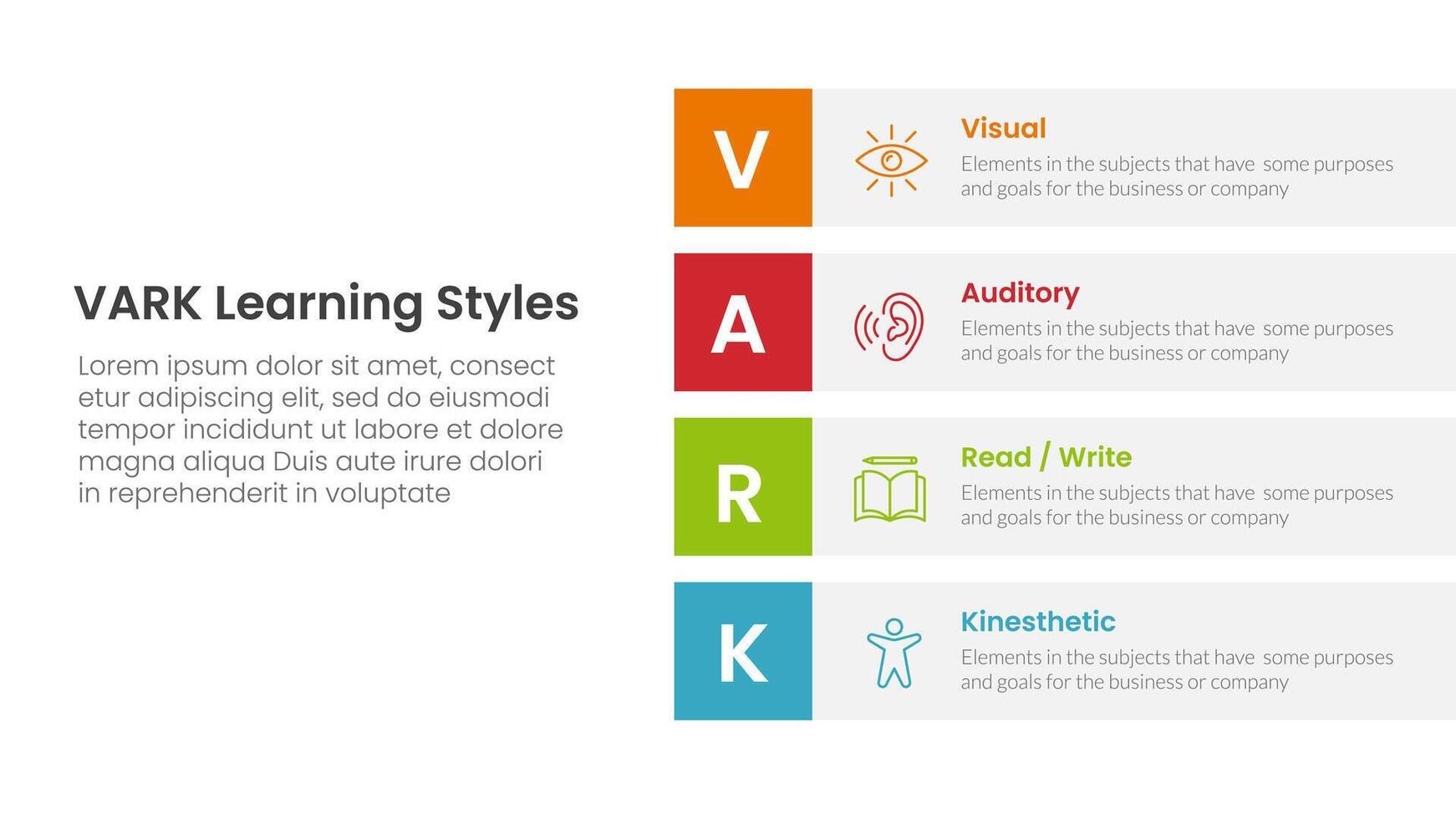 VARK Learning Styles

Lorem ipsum dolor sit amet, consect etur adipiscing elit, sed do eiusmodi tempor incididunt ut labore et dolore magna aliqua Duis aute irure dolori in reprehenderit in voluptate

V

Visual

Elements in the subjects that have some purposes and goals for the business or company

A

Auditory

Elements in the subjects that have some purposes and goals for the business or company

R

Read / Write

Elements in the subjects that have some purposes and goals for the business or company

K

Kinesthetic

Elements in the subjects that have some purposes and goals for the business or company