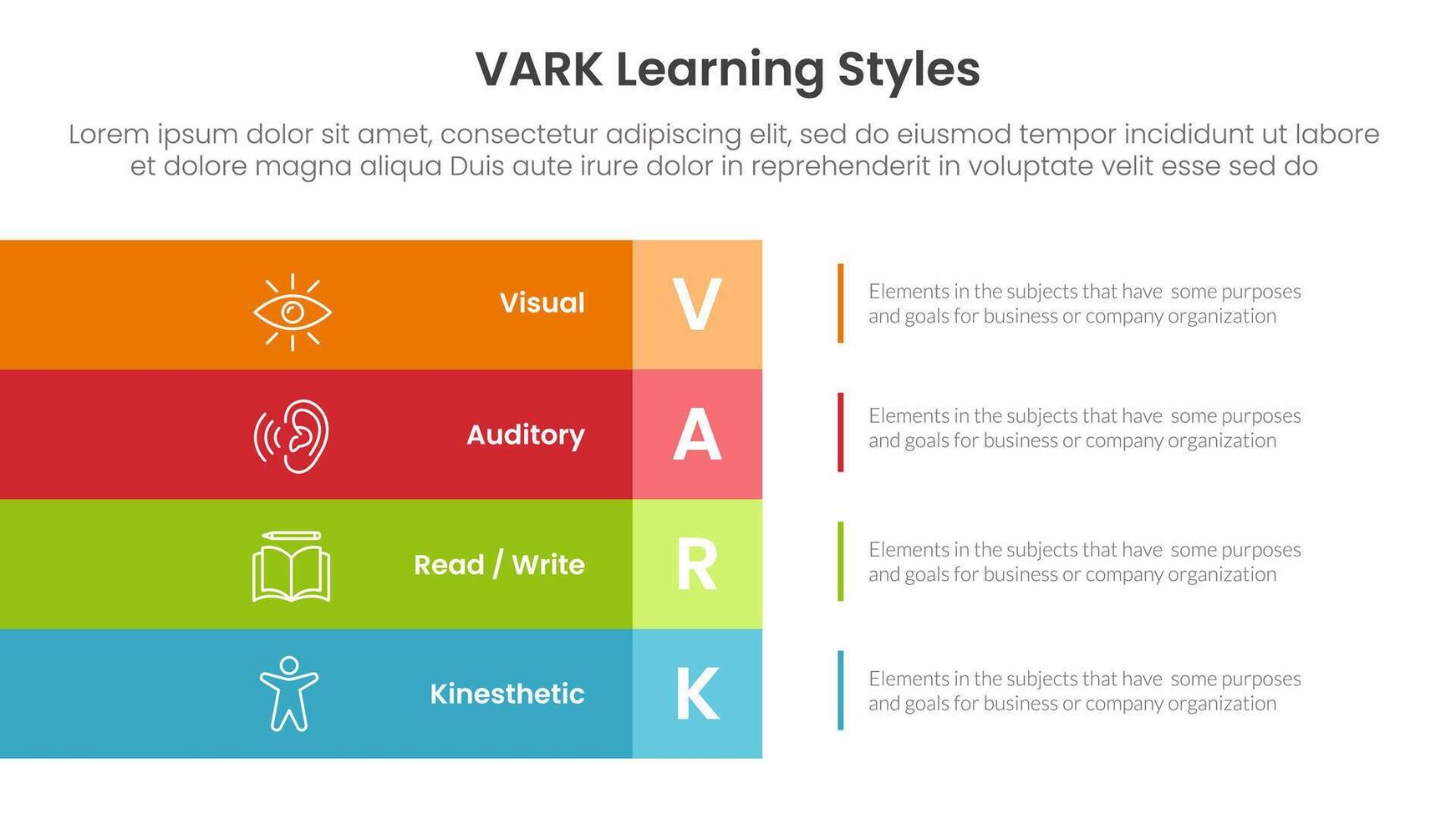 VARK Learning Styles

Lorem ipsum dolor sit amet, consectetur adipiscing elit, sed do eiusmod tempor incididunt ut labore et dolore magna aliqua Duis aute irure dolor in reprehenderit in voluptate velit esse sed do

Visual V

Elements in the subjects that have some purposes and goals for business or company organization

Auditory A

Elements in the subjects that have some purposes and goals for business or company organization

Read / Write R

Elements in the subjects that have some purposes and goals for business or company organization

Kinesthetic K

Elements in the subjects that have some purposes and goals for business or company organization