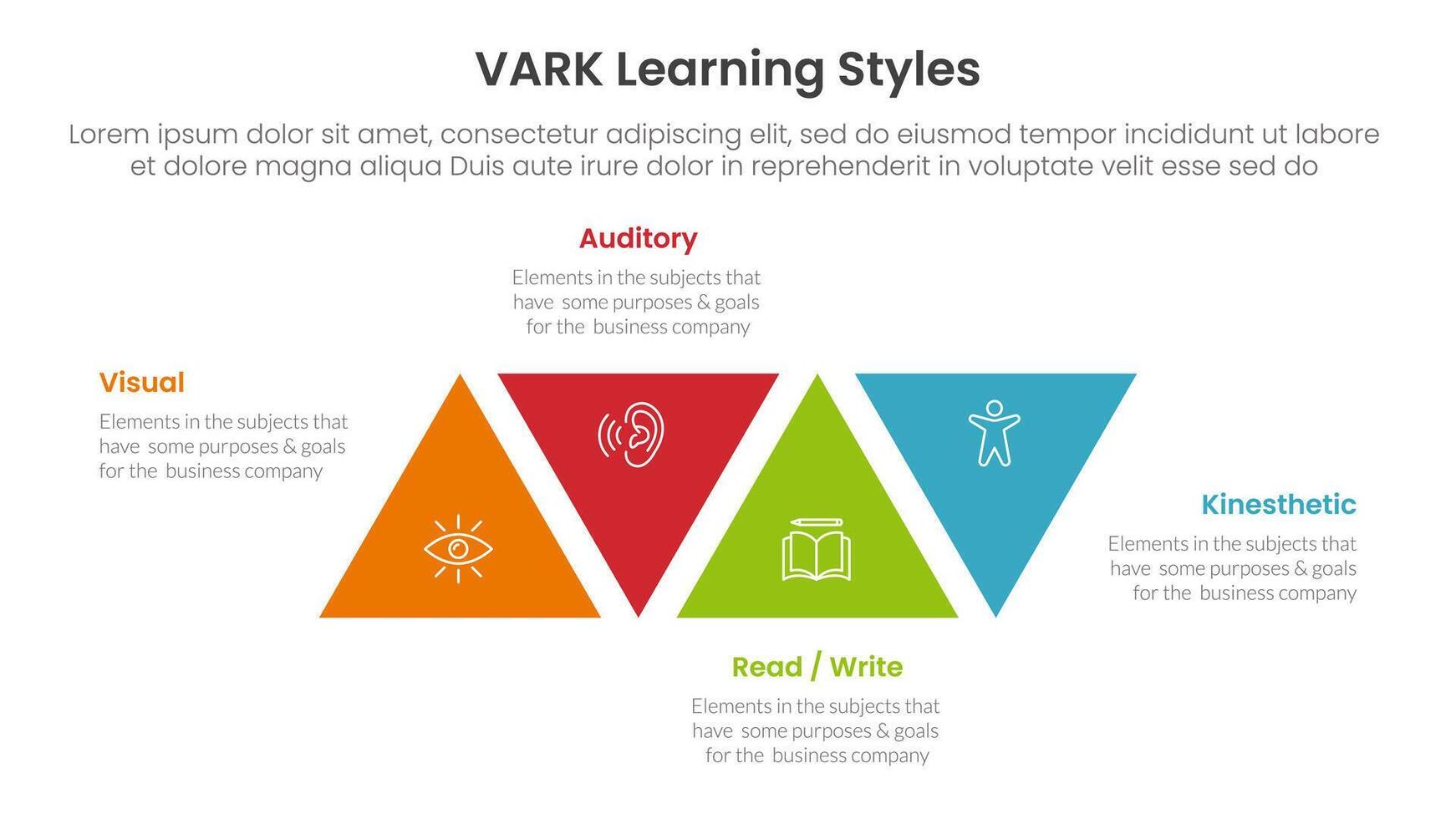 VARK Learning Styles

Lorem ipsum dolor sit amet, consectetur adipiscing elit, sed do eiusmod tempor incididunt ut labore et dolore magna aliqua Duis aute irure dolor in reprehenderit in voluptate velit esse sed do

Auditory

Elements in the subjects that have some purposes & goals for the business company

Visual

Elements in the subjects that have some purposes & goals for the business company

Kinesthetic

Elements in the subjects that have some purposes & goals for the business company

Read / Write

Elements in the subjects that have some purposes & goals for the business company