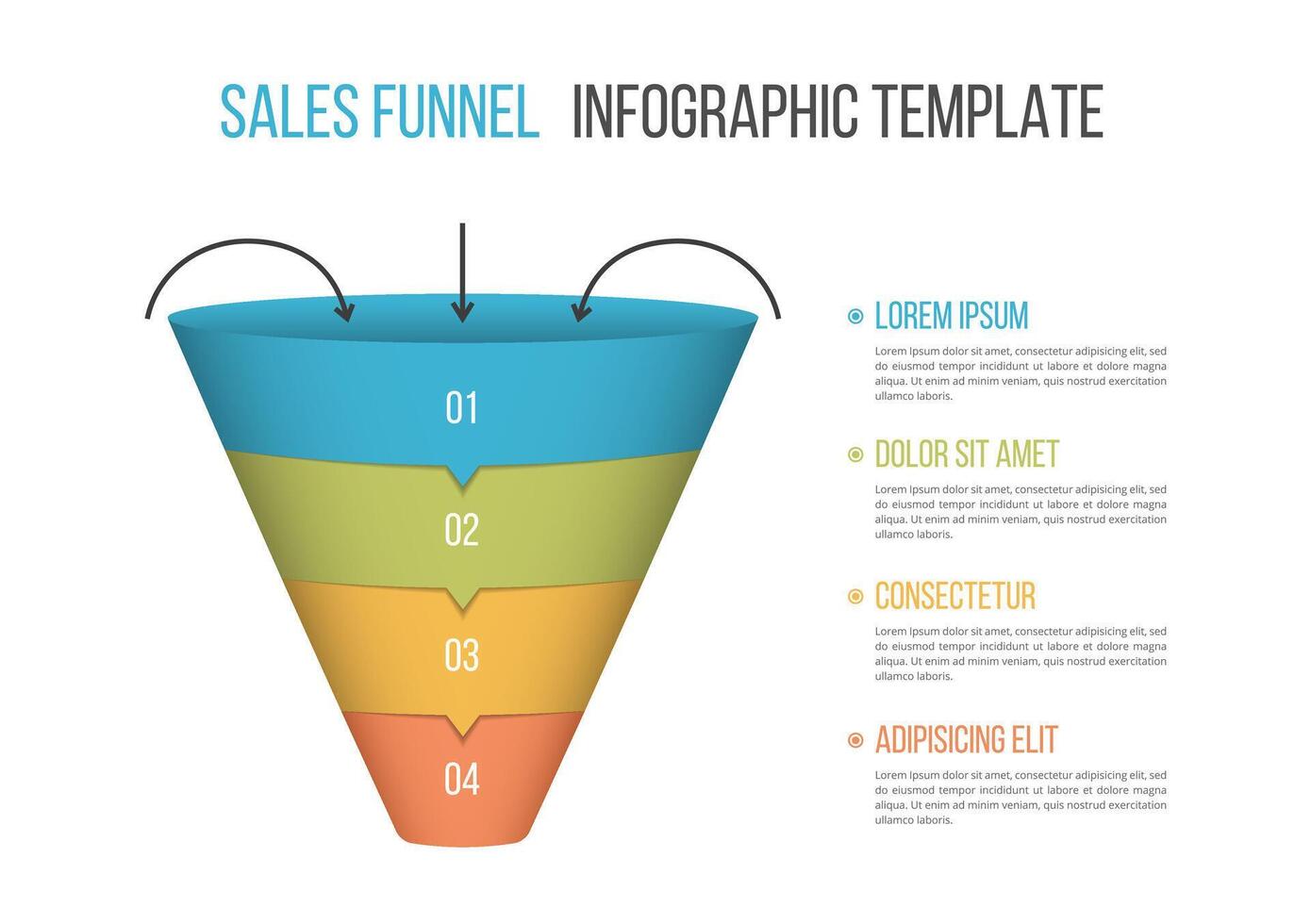 SALES FUNNEL INFOGRAPHIC TEMPLATE

01

02

03

04

LOREM IPSUM

Lorem Ipsum dolor sit amet, consectetur adipisicing elit, sed do eiusmod tempor incididunt ut labore et dolore magna aliqua. Ut enim ad minim veniam, quis nostrud exercitation ullamco laboris.

DOLOR SIT AMET

Lorem Ipsum dolor sit amet, consectetur adipisicing elit, sed do eiusmod tempor incididunt ut labore et dolore magna aliqua. Ut enim ad minim veniam, quis nostrud exercitation ullamco laboris.

CONSECTETUR

Lorem Ipsum dolor sit amet, consectetur adipisicing elit, sed do eiusmod tempor incididunt ut labore et dolore magna aliqua. Ut enim ad minim veniam, quis nostrud exercitation ullamco laboris.

ADIPISICING ELIT

Lorem Ipsum dolor sit amet, consectetur adipisicing elit, sed do eiusmod tempor incididunt ut labore et dolore magna aliqua. Ut enim ad minim veniam, quis nostrud exercitation ullamco laboris.