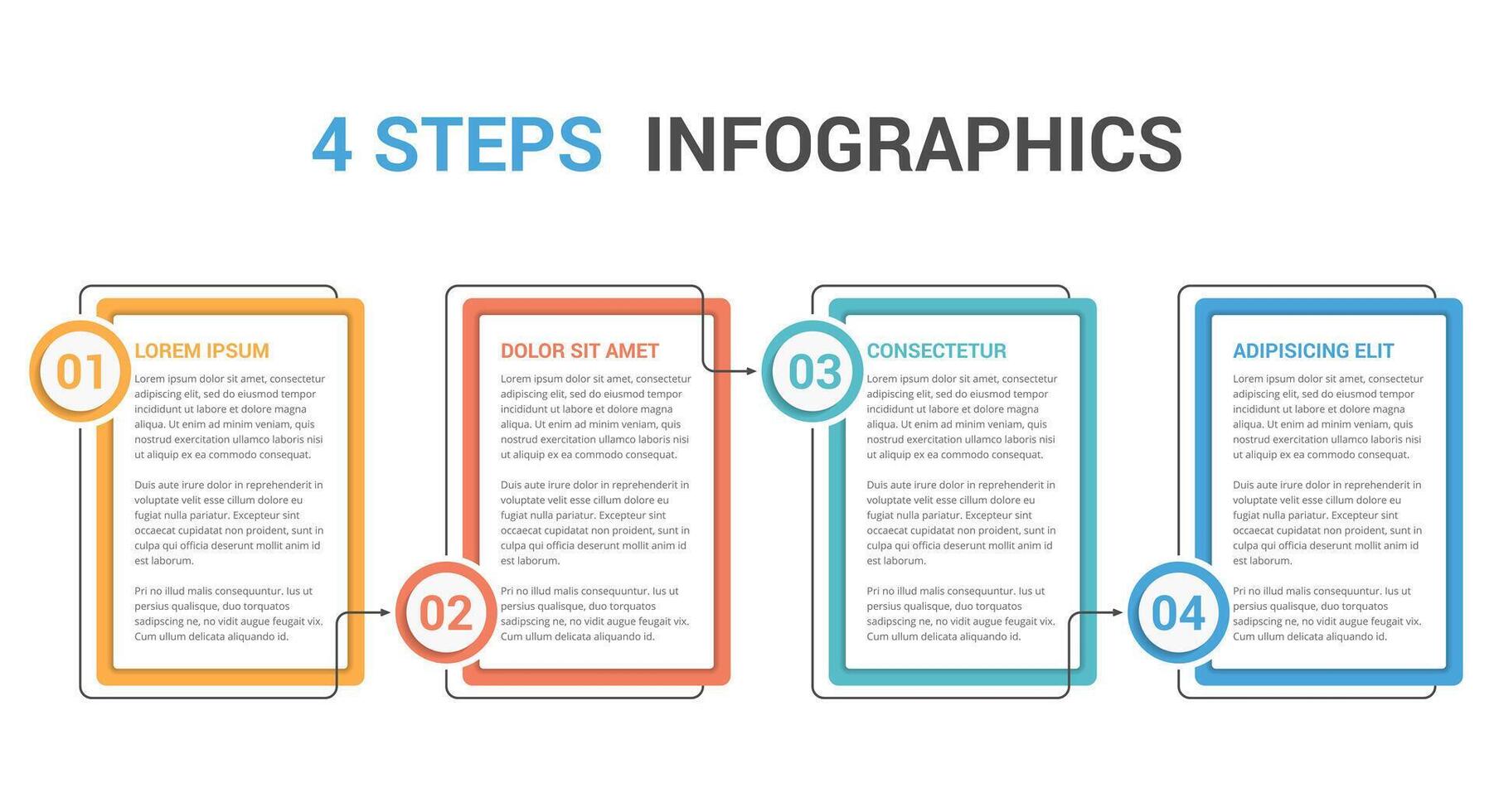 4 STEPS INFOGRAPHICS

01

LOREM IPSUM

Lorem ipsum dolor sit amet, consectetur adipiscing elit, sed do eiusmod tempor incididunt ut labore et dolore magna aliqua. Ut enim ad minim veniam, quis nostrud exercitation ullamco laboris nisi ut aliquip ex ea commodo consequat.

Duis aute irure dolor in reprehenderit in voluptate velit esse cillum dolore eu fugiat nulla pariatur. Excepteur sint occaecat cupidatat non proident, sunt in culpa qui officia deserunt mollit anim id est laborum.

Pri no illud malis consequuntur. Ius ut persius qualisque, duo torquatos sadipscing ne, no vidit augue feugait vix. Cum ullum delicata aliquando id.

02

DOLOR SIT AMET

Lorem ipsum dolor sit amet, consectetur adipiscing elit, sed do eiusmod tempor incididunt ut labore et dolore magna aliqua. Ut enim ad minim veniam, quis nostrud exercitation ullamco laboris nisi ut aliquip ex ea commodo consequat.

Duis aute irure dolor in reprehenderit in voluptate velit esse cillum dolore eu fugiat nulla pariatur. Excepteur sint occaecat cupidatat non proident, sunt in culpa qui officia deserunt mollit anim id est laborum.

Pri no illud malis consequuntur. Ius ut persius qualisque, duo torquatos sadipscing ne, no vidit augue feugait vix. Cum ullum delicata aliquando id.

03

CONSECTETUR

Lorem ipsum dolor sit amet, consectetur adipiscing elit, sed do eiusmod tempor incididunt ut labore et dolore magna aliqua. Ut enim ad minim veniam, quis nostrud exercitation ullamco laboris nisi ut aliquip ex ea commodo consequat.

Duis aute irure dolor in reprehenderit in voluptate velit esse cillum dolore eu fugiat nulla pariatur. Excepteur sint occaecat cupidatat non proident, sunt in culpa qui officia deserunt mollit anim id est laborum.

Pri no illud malis consequuntur. Ius ut persius qualisque, duo torquatos sadipscing ne, no vidit augue feugait vix. Cum ullum delicata aliquando id.

04

ADIPISICING ELIT

Lorem ipsum dolor sit amet, consectetur adipiscing elit, sed do eiusmod tempor incididunt ut labore et dolore magna aliqua. Ut enim ad minim veniam, quis nostrud exercitation ullamco laboris nisi ut aliquip ex ea commodo consequat.

Duis aute irure dolor in reprehenderit in voluptate velit esse cillum dolore eu fugiat nulla pariatur. Excepteur sint occaecat cupidatat non proident, sunt in culpa qui officia deserunt mollit anim id est laborum.

Pri no illud malis consequuntur. Ius ut persius qualisque, duo torquatos sadipscing ne, no vidit augue feugait vix. Cum ullum delicata aliquando id.