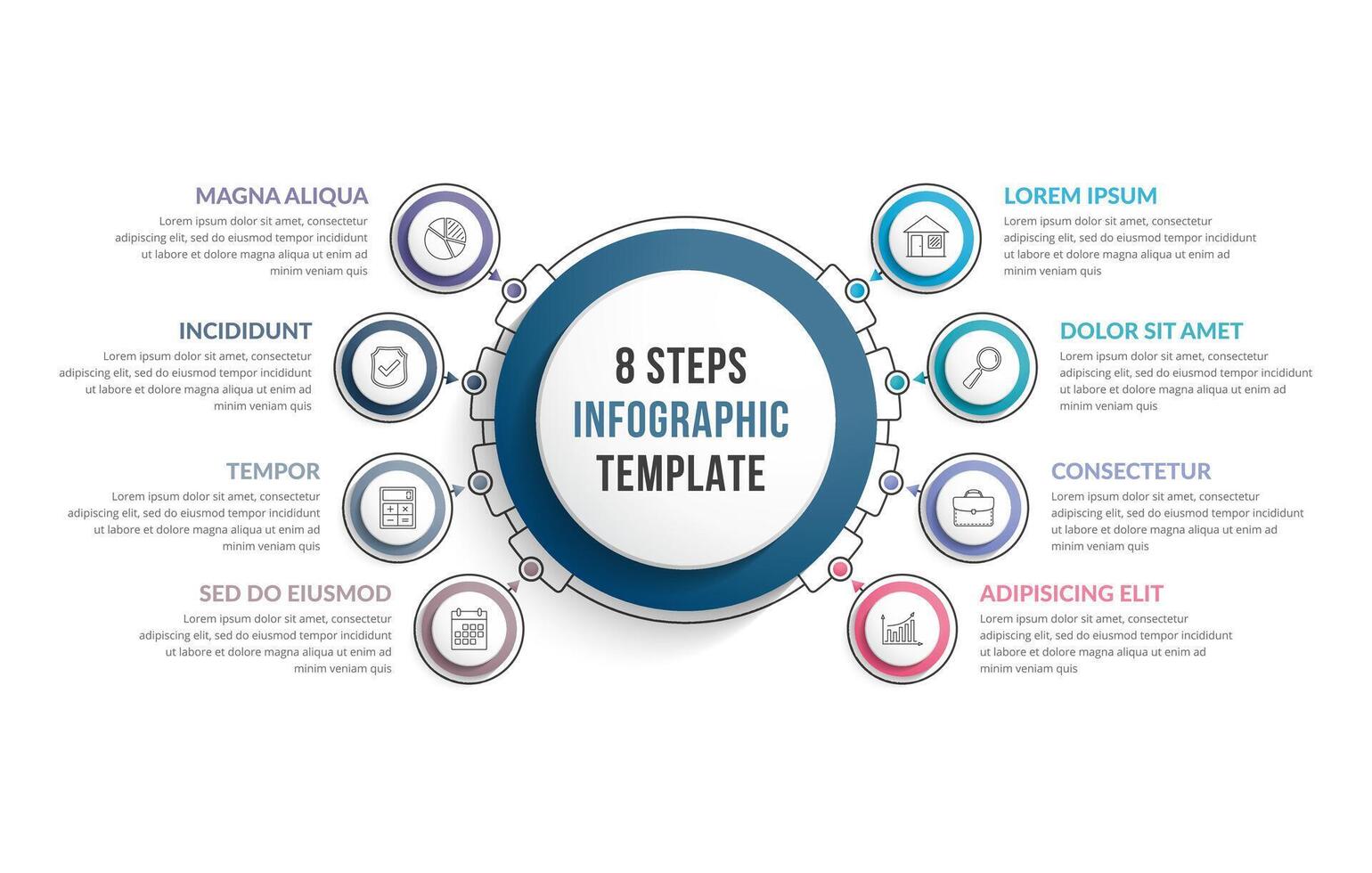 MAGNA ALIQUA
Lorem ipsum dolor sit amet, consectetur adipiscing elit, sed do eiusmod tempor incididunt ut labore et dolore magna aliqua ut enim ad minim veniam quis

INCIDIDUNT
Lorem ipsum dolor sit amet, consectetur adipiscing elit, sed do eiusmod tempor incididunt ut labore et dolore magna aliqua ut enim ad minim veniam quis

TEMPOR
Lorem ipsum dolor sit amet, consectetur adipiscing elit, sed do eiusmod tempor incididunt ut labore et dolore magna aliqua ut enim ad minim veniam quis

SED DO EIUSMOD
Lorem ipsum dolor sit amet, consectetur adipiscing elit, sed do eiusmod tempor incididunt ut labore et dolore magna aliqua ut enim ad minim veniam quis

8 STEPS
INFOGRAPHIC
TEMPLATE

LOREM IPSUM
Lorem ipsum dolor sit amet, consectetur adipiscing elit, sed do eiusmod tempor incididunt ut labore et dolore magna aliqua ut enim ad minim veniam quis

DOLOR SIT AMET
Lorem ipsum dolor sit amet, consectetur adipiscing elit, sed do eiusmod tempor incididunt ut labore et dolore magna aliqua ut enim ad minim veniam quis

CONSECTETUR
Lorem ipsum dolor sit amet, consectetur adipiscing elit, sed do eiusmod tempor incididunt ut labore et dolore magna aliqua ut enim ad minim veniam quis

ADIPISICING ELIT
Lorem ipsum dolor sit amet, consectetur adipiscing elit, sed do eiusmod tempor incididunt ut labore et dolore magna aliqua ut enim ad minim veniam quis