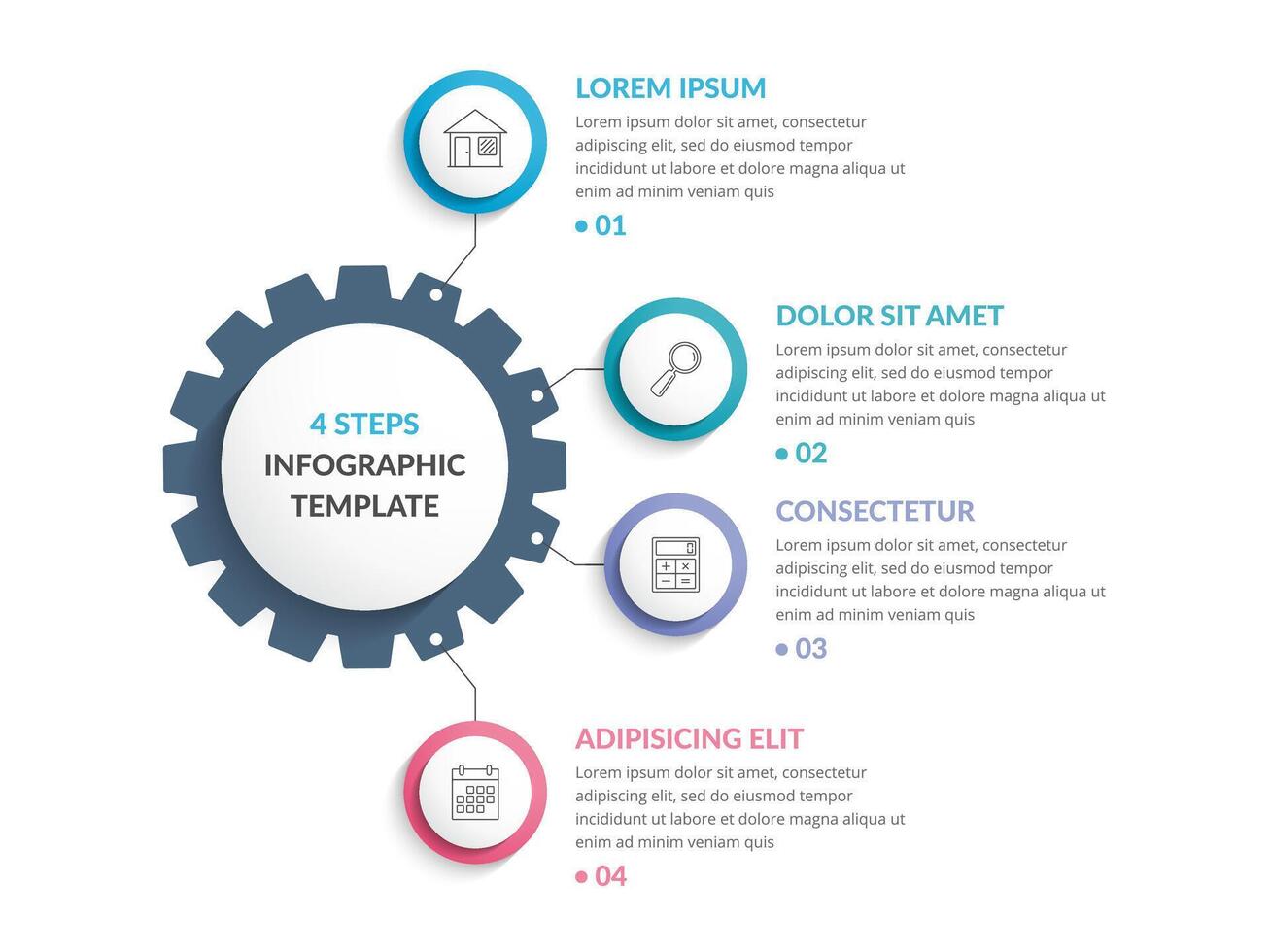 4 STEPS
INFOGRAPHIC
TEMPLATE

LOREM IPSUM
Lorem ipsum dolor sit amet, consectetur adipiscing elit, sed do eiusmod tempor incididunt ut labore et dolore magna aliqua ut enim ad minim veniam quis
01

DOLOR SIT AMET
Lorem ipsum dolor sit amet, consectetur adipiscing elit, sed do eiusmod tempor incididunt ut labore et dolore magna aliqua ut enim ad minim veniam quis
02

CONSECTETUR
Lorem ipsum dolor sit amet, consectetur adipiscing elit, sed do eiusmod tempor incididunt ut labore et dolore magna aliqua ut enim ad minim veniam quis
03

ADIPISICING ELIT
Lorem ipsum dolor sit amet, consectetur adipiscing elit, sed do eiusmod tempor incididunt ut labore et dolore magna aliqua ut enim ad minim veniam quis
04