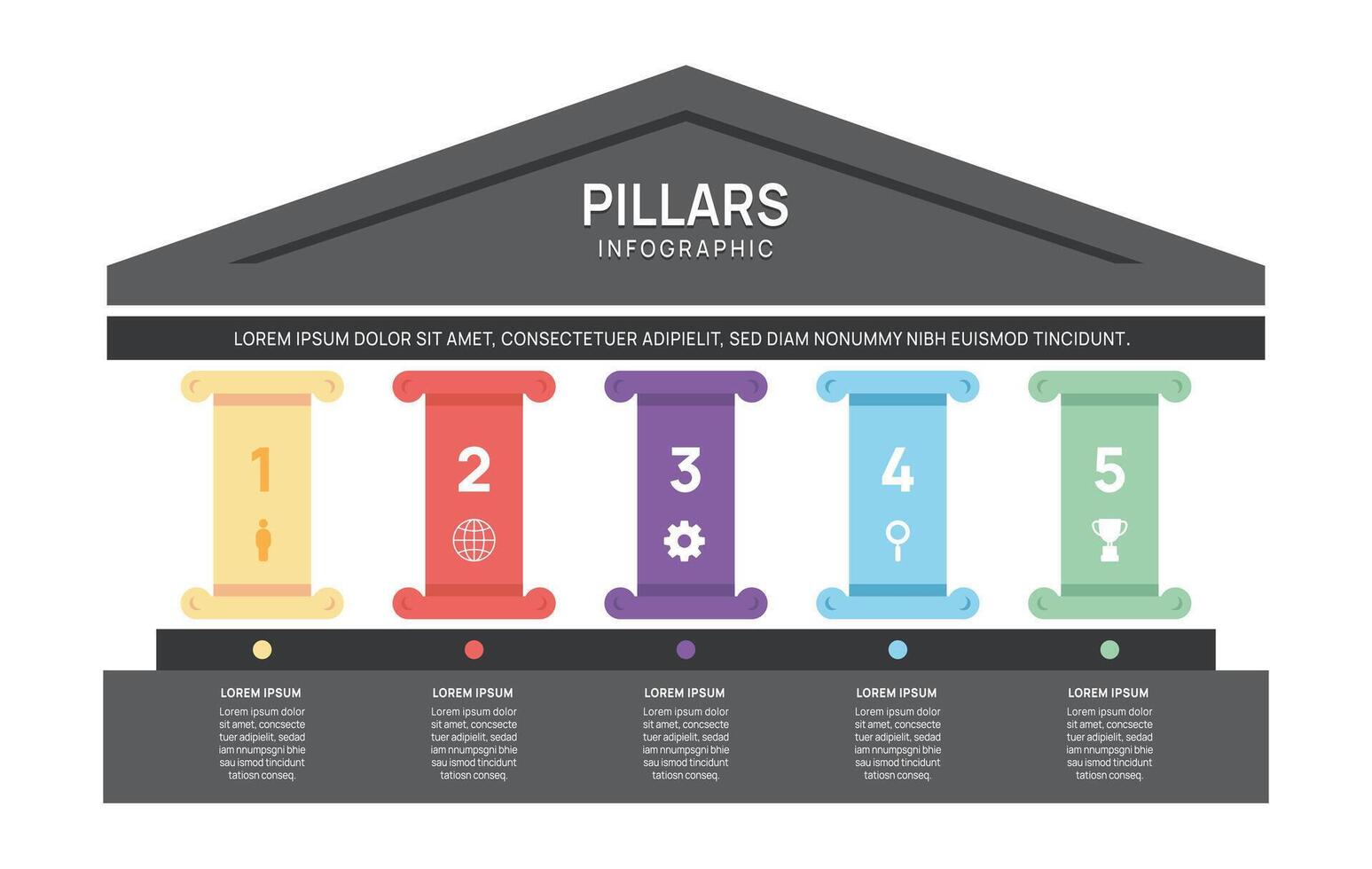 PILLARS
INFOGRAPHIC

LOREM IPSUM DOLOR SIT AMET, CONSECTETUER ADIPIELIT, SED DIAM NONUMMY NIBH EUISMOD TINCIDUNT.

1

2

3

4

5

LOREM IPSUM
Lorem ipsum dolor sit amet, concsecte tuer adipielit, sedad iam nnumpsgni bhie sau ismod tincidunt tatiosn conseq.

LOREM IPSUM
Lorem ipsum dolor sit amet, concsecte tuer adipielit, sedad iam nnumpsgni bhie sau ismod tincidunt tatiosn conseq.

LOREM IPSUM
Lorem ipsum dolor sit amet, concsecte tuer adipielit, sedad iam nnumpsgni bhie sau ismod tincidunt tatiosn conseq.

LOREM IPSUM
Lorem ipsum dolor sit amet, concsecte tuer adipielit, sedad iam nnumpsgni bhie sau ismod tincidunt tatiosn conseq.

LOREM IPSUM
Lorem ipsum dolor sit amet, concsecte tuer adipielit, sedad iam nnumpsgni bhie sau ismod tincidunt tatiosn conseq.