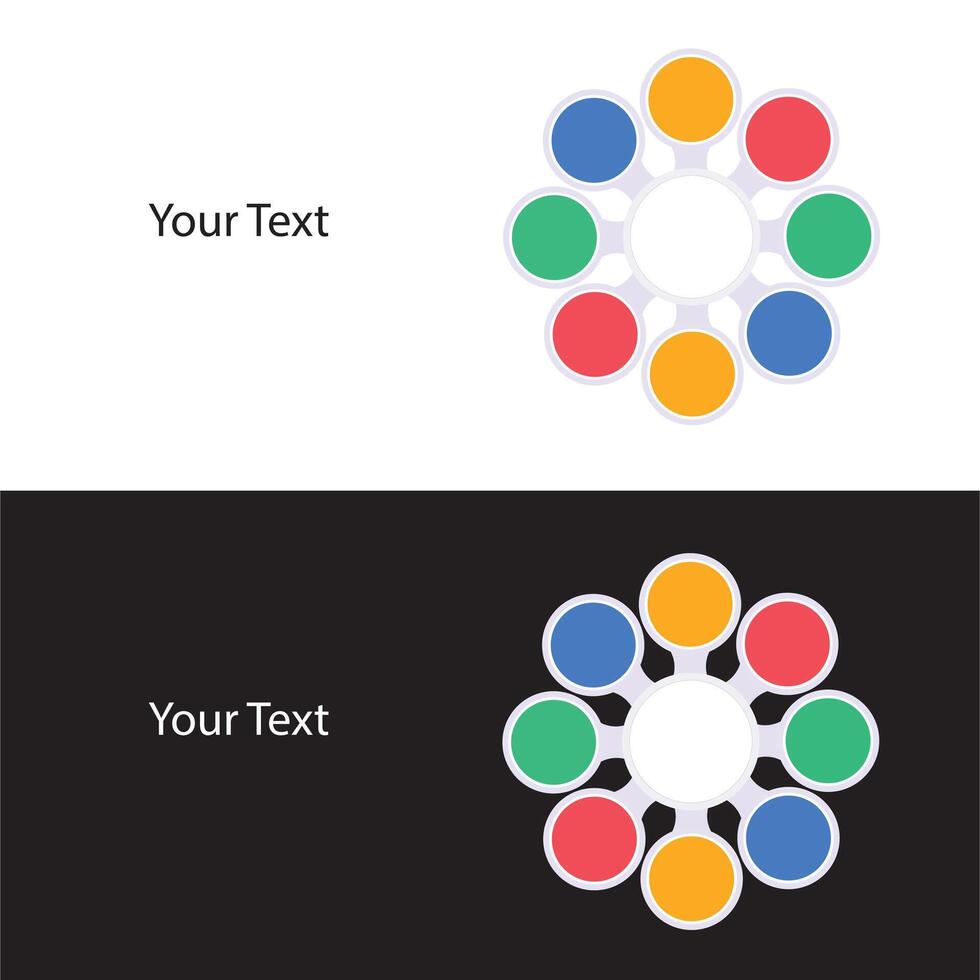 Your Text

Your Text