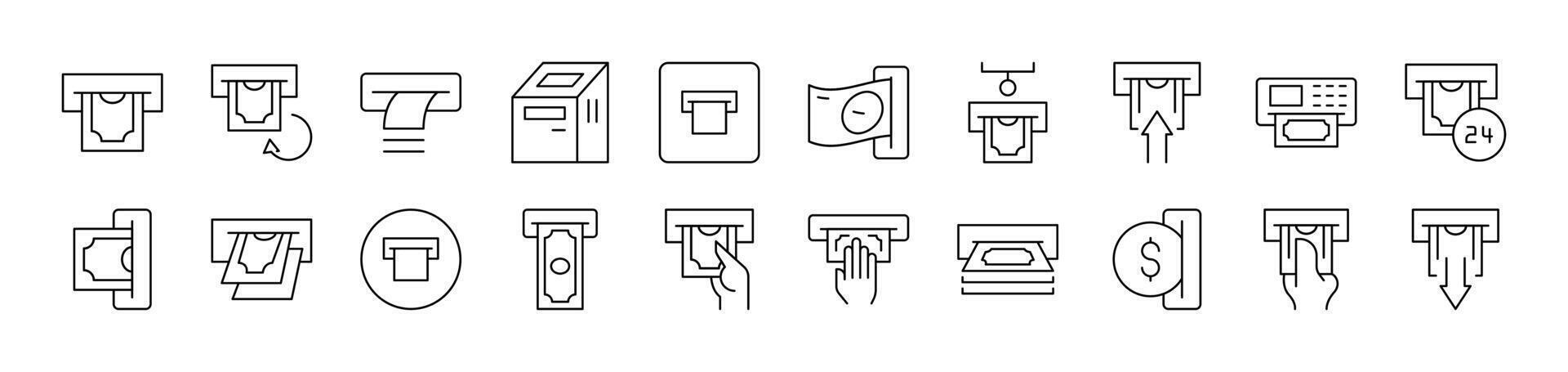 24

$