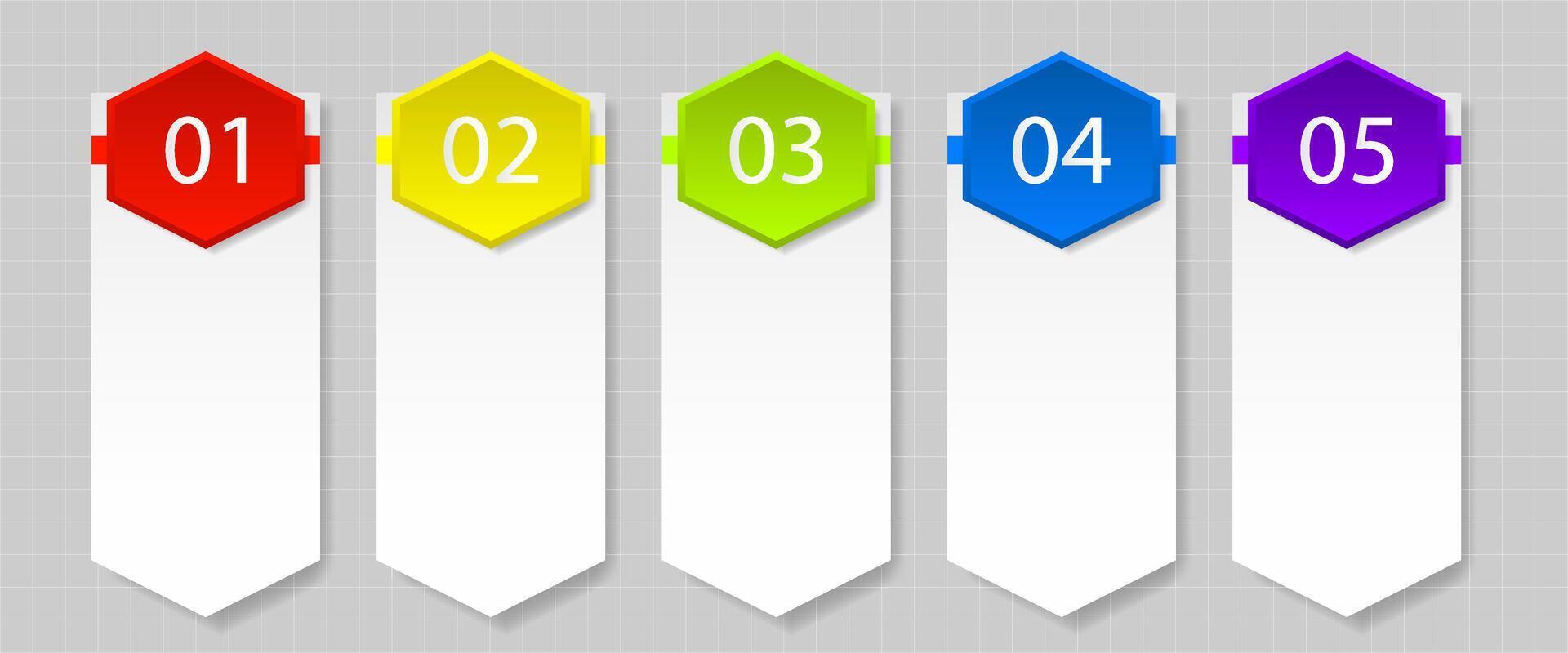 01

02

03

04

05