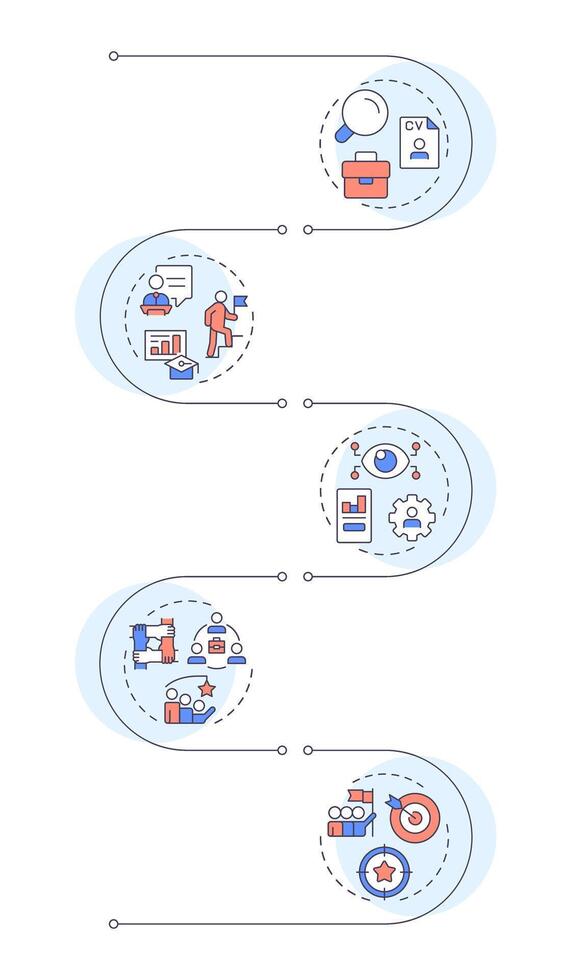 CV