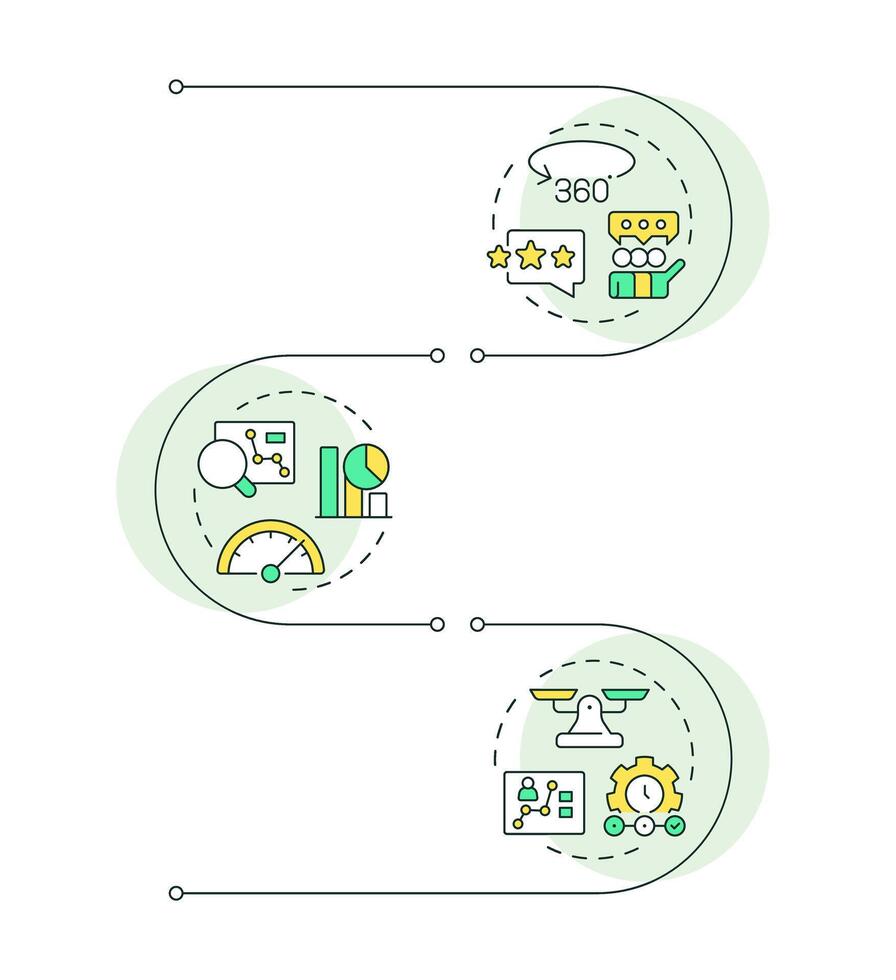 360°