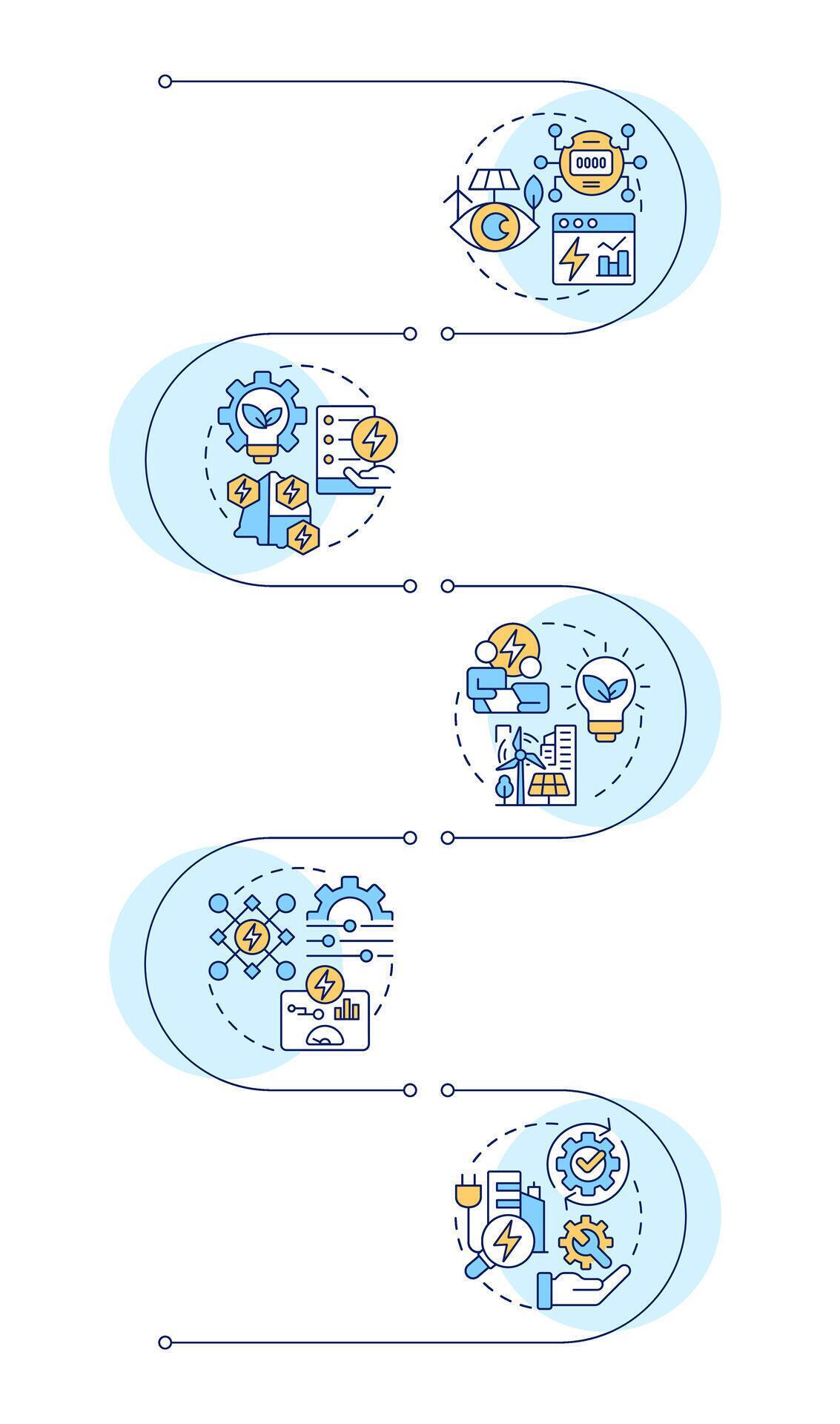 0000