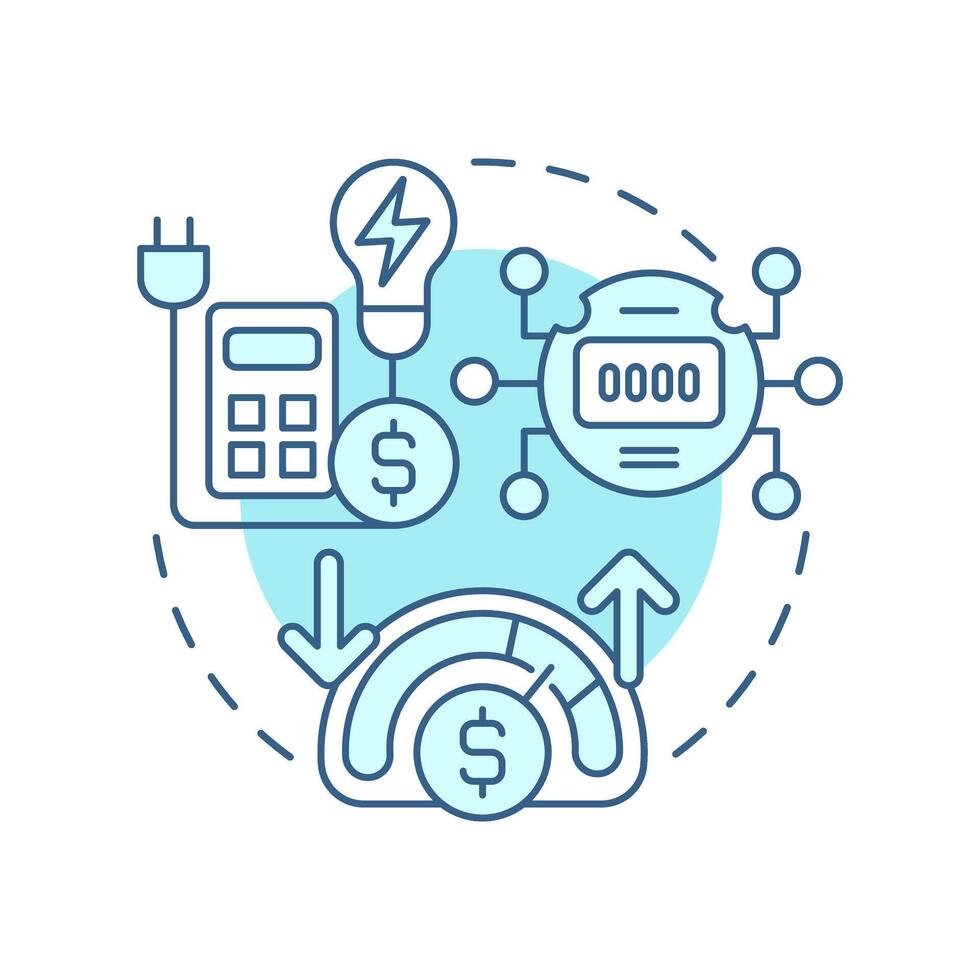 $
0000
$