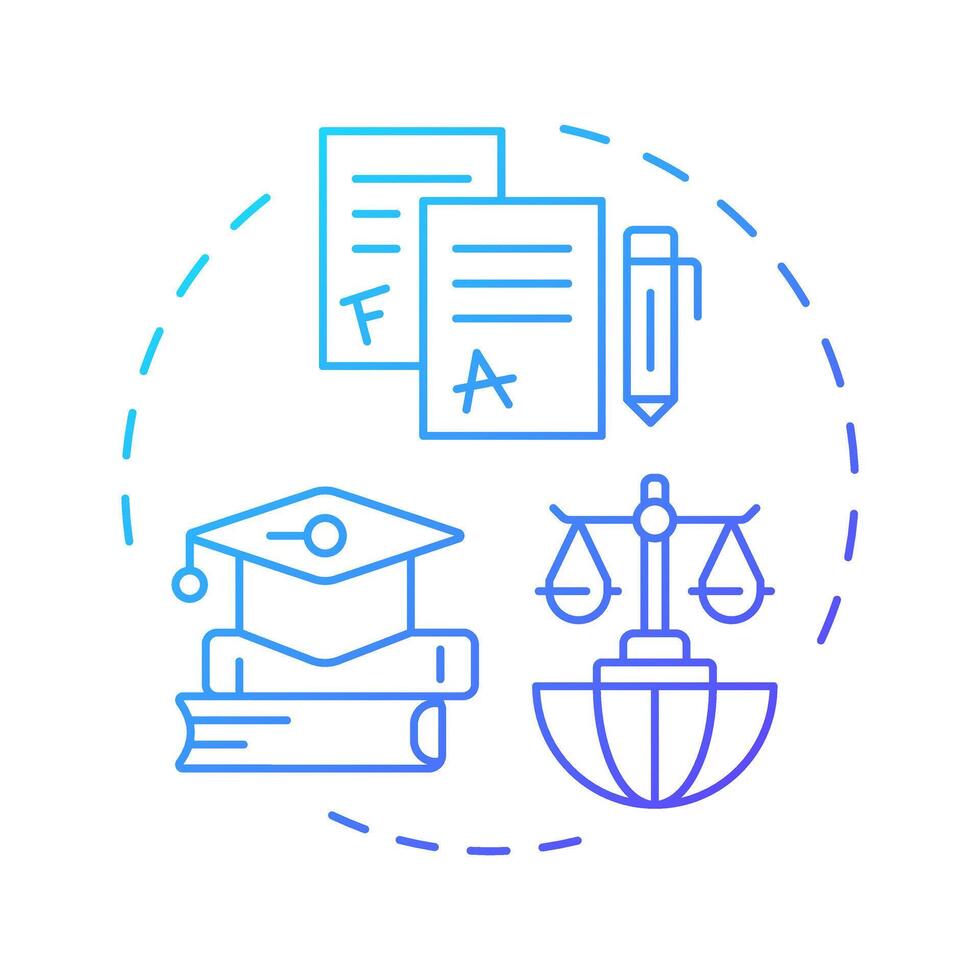 F
A