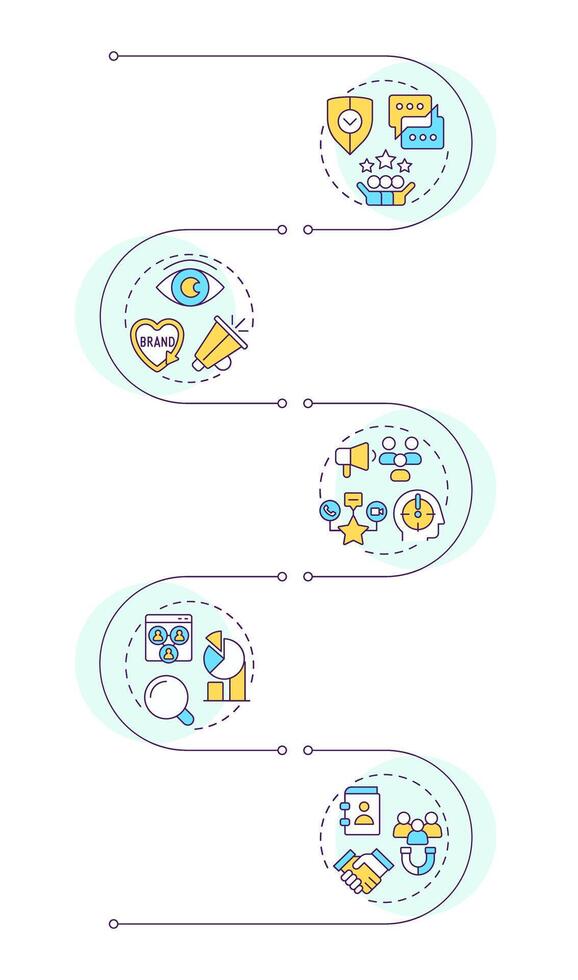 BRAND