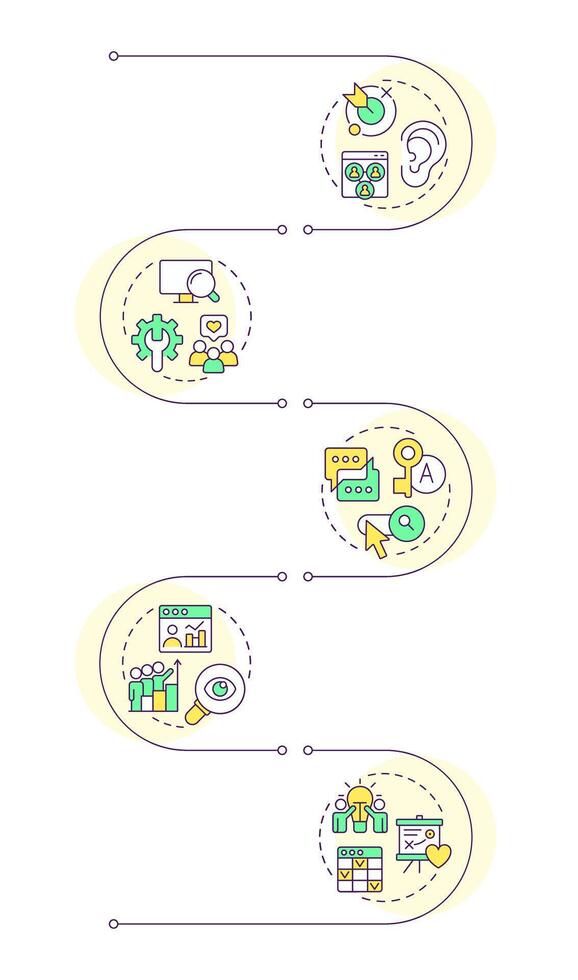 A