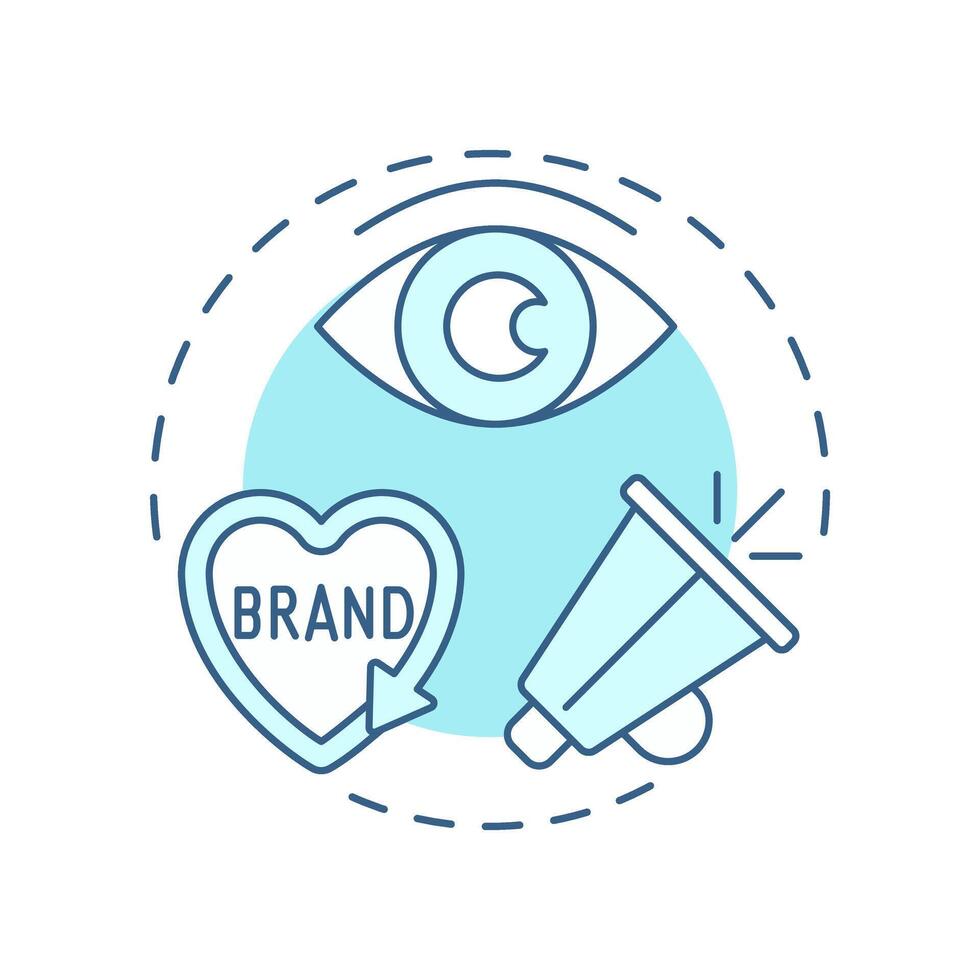 BRAND