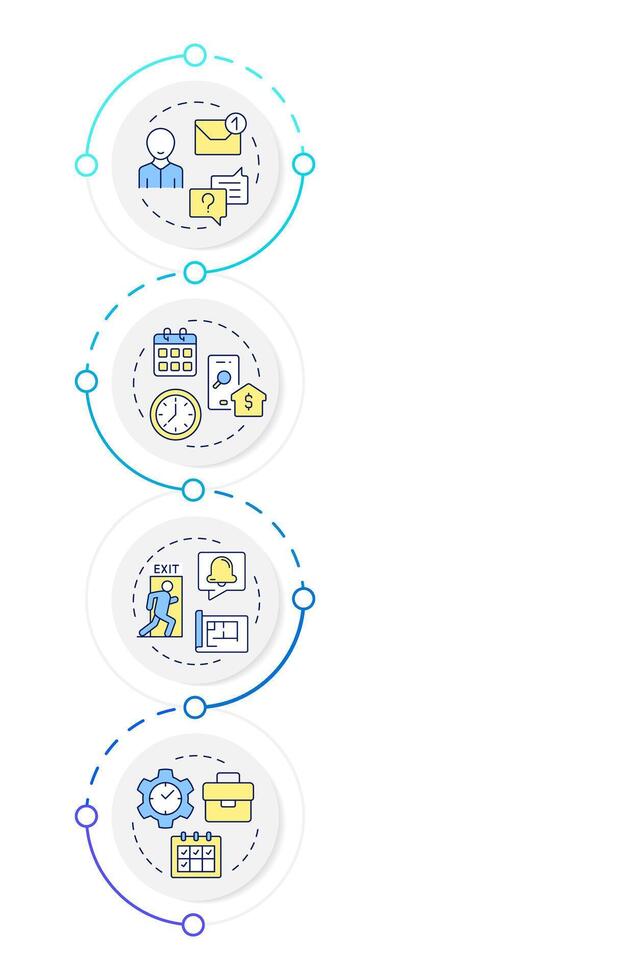 1
?
$
EXIT