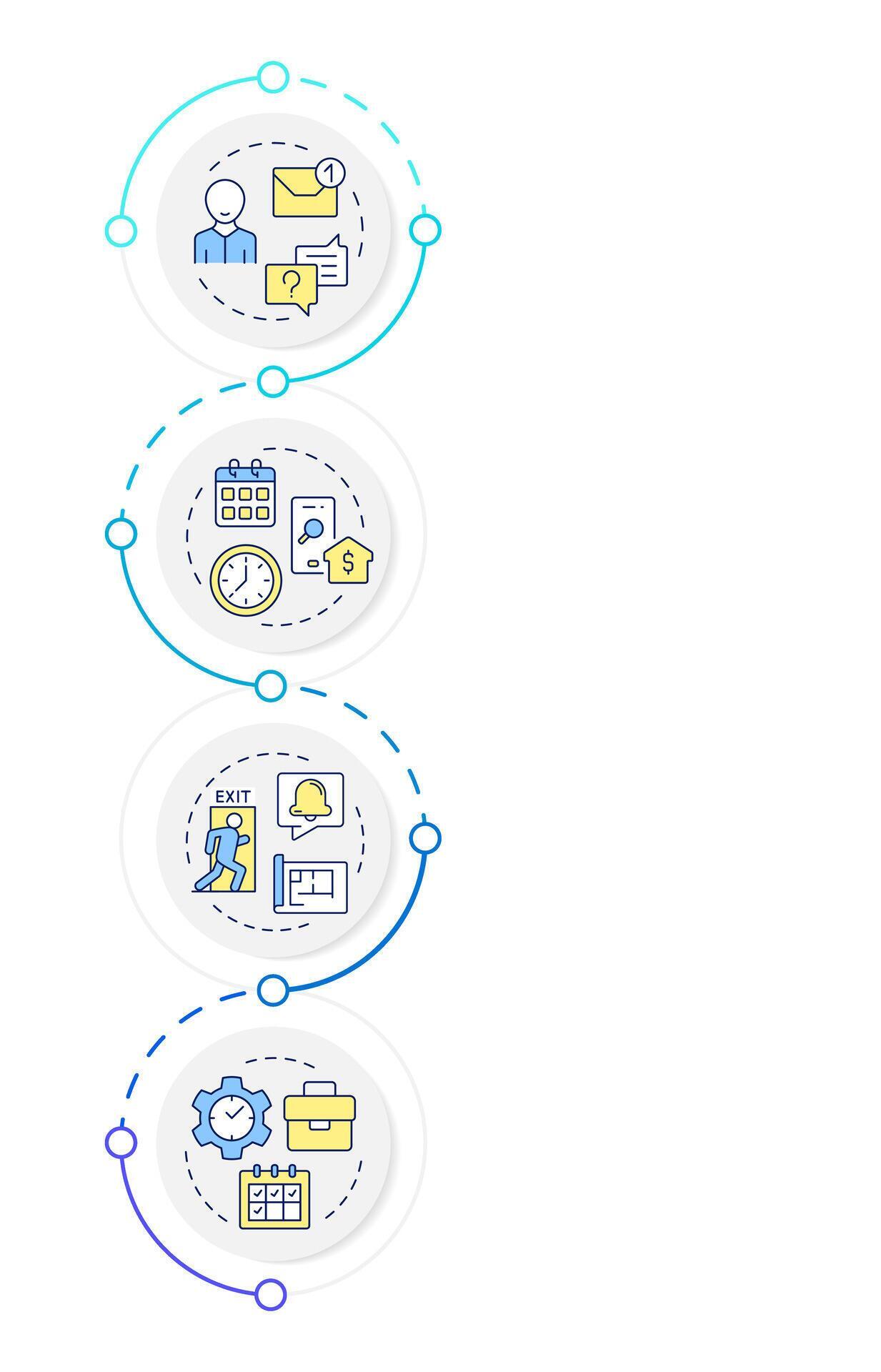 1
?
$
EXIT