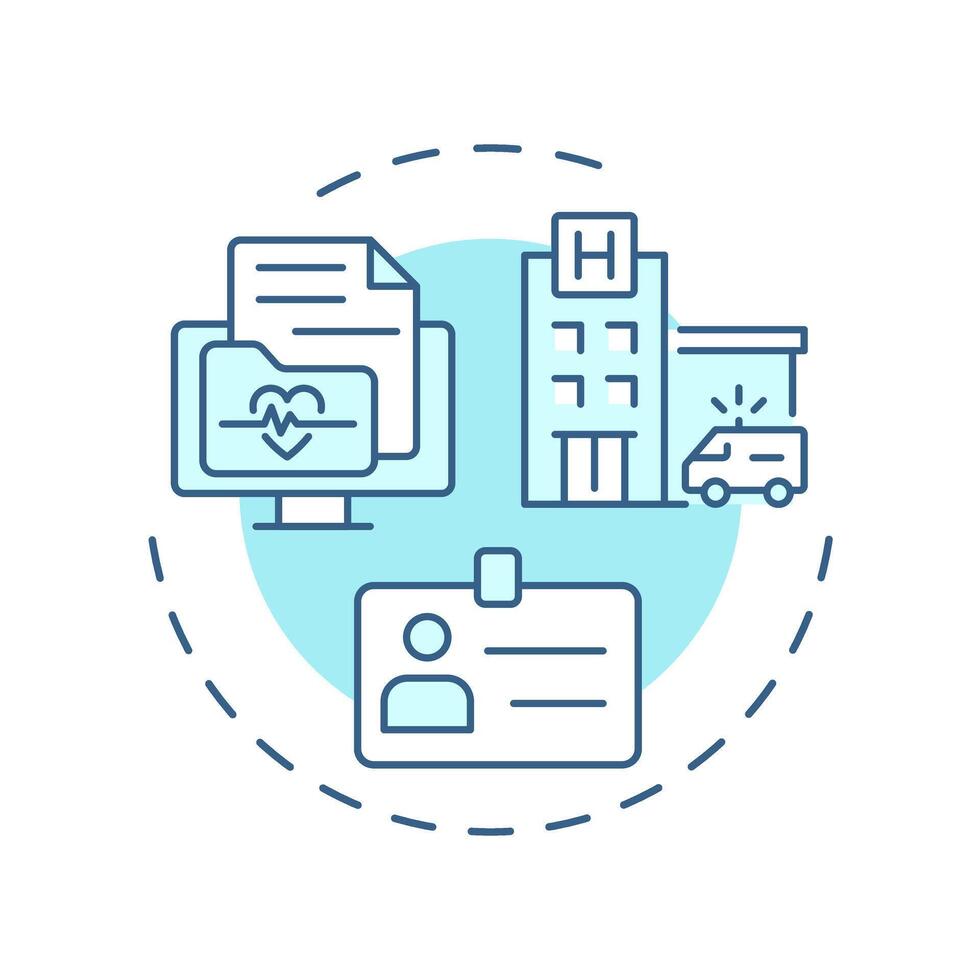 H