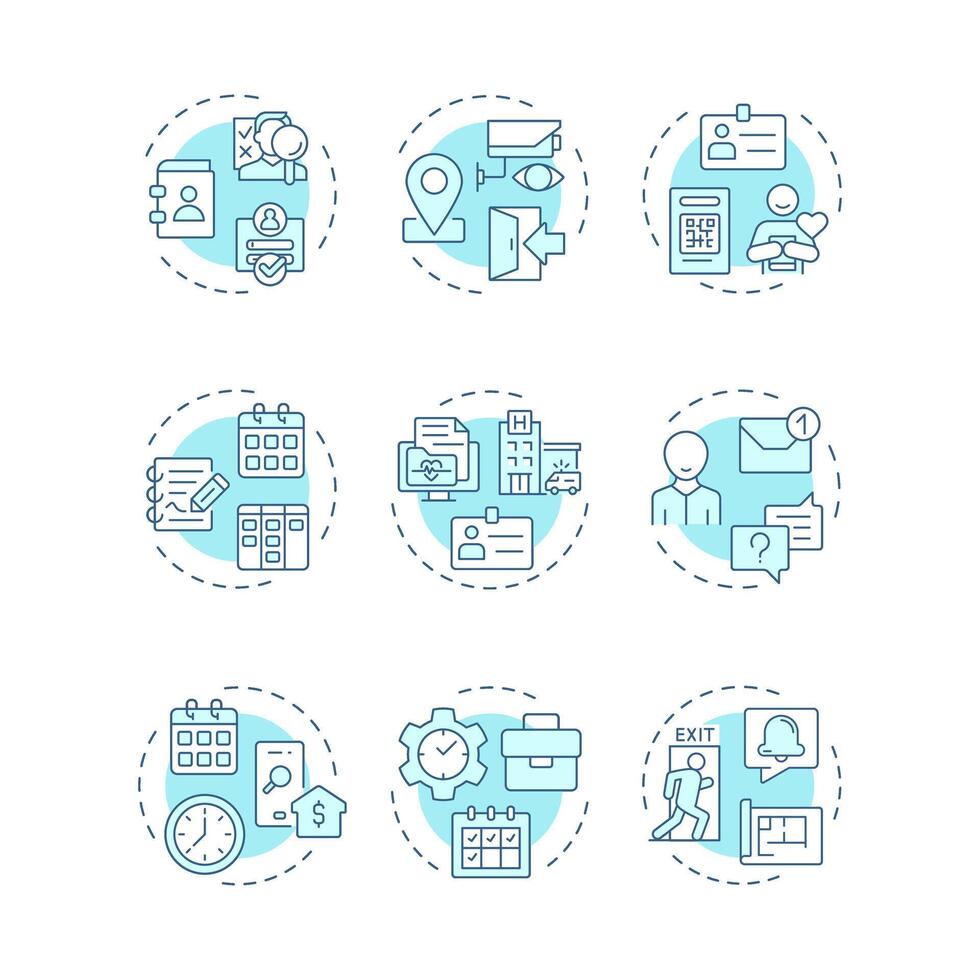 H

1

?

$

EXIT