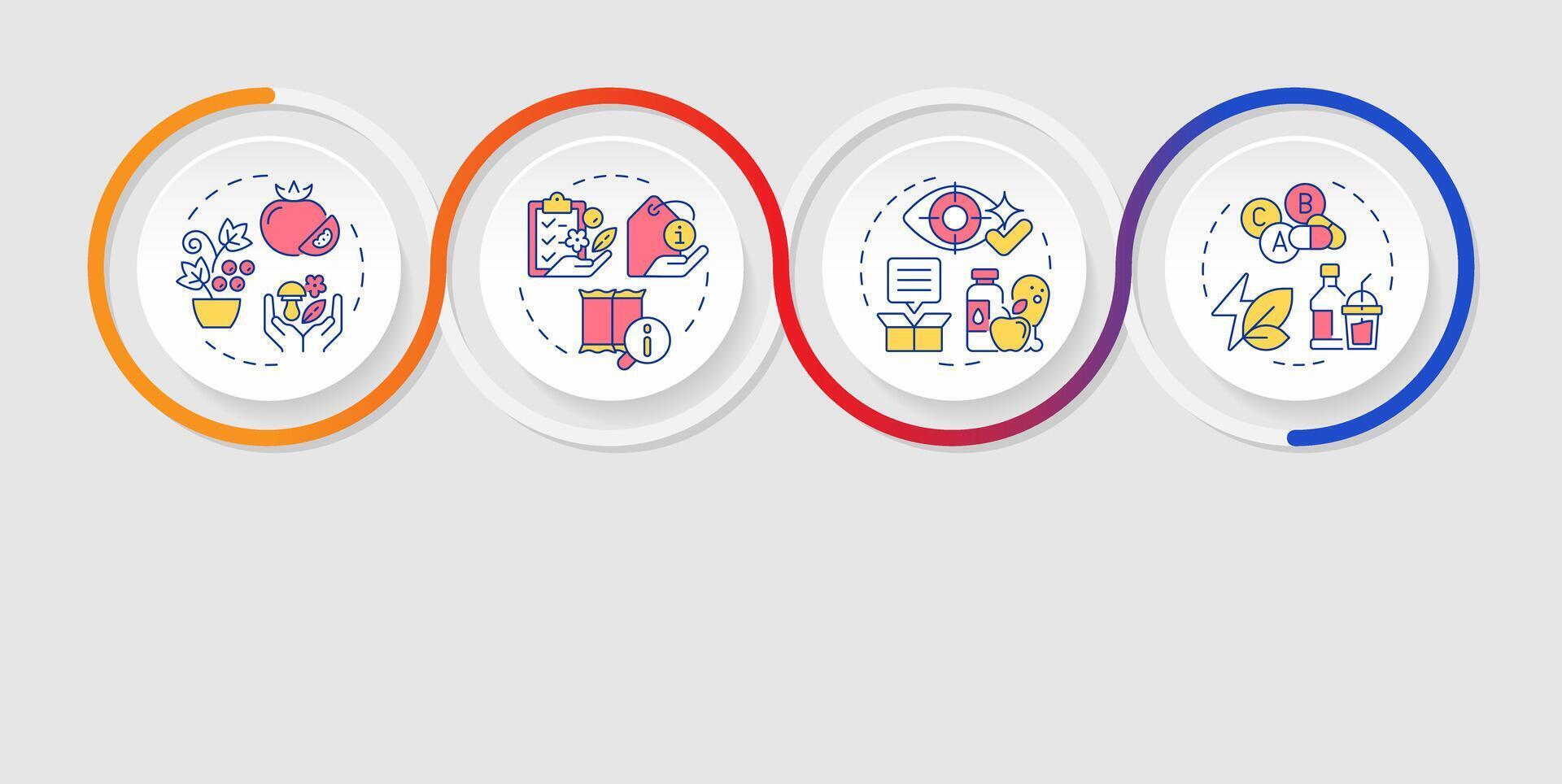 i

i

C B A