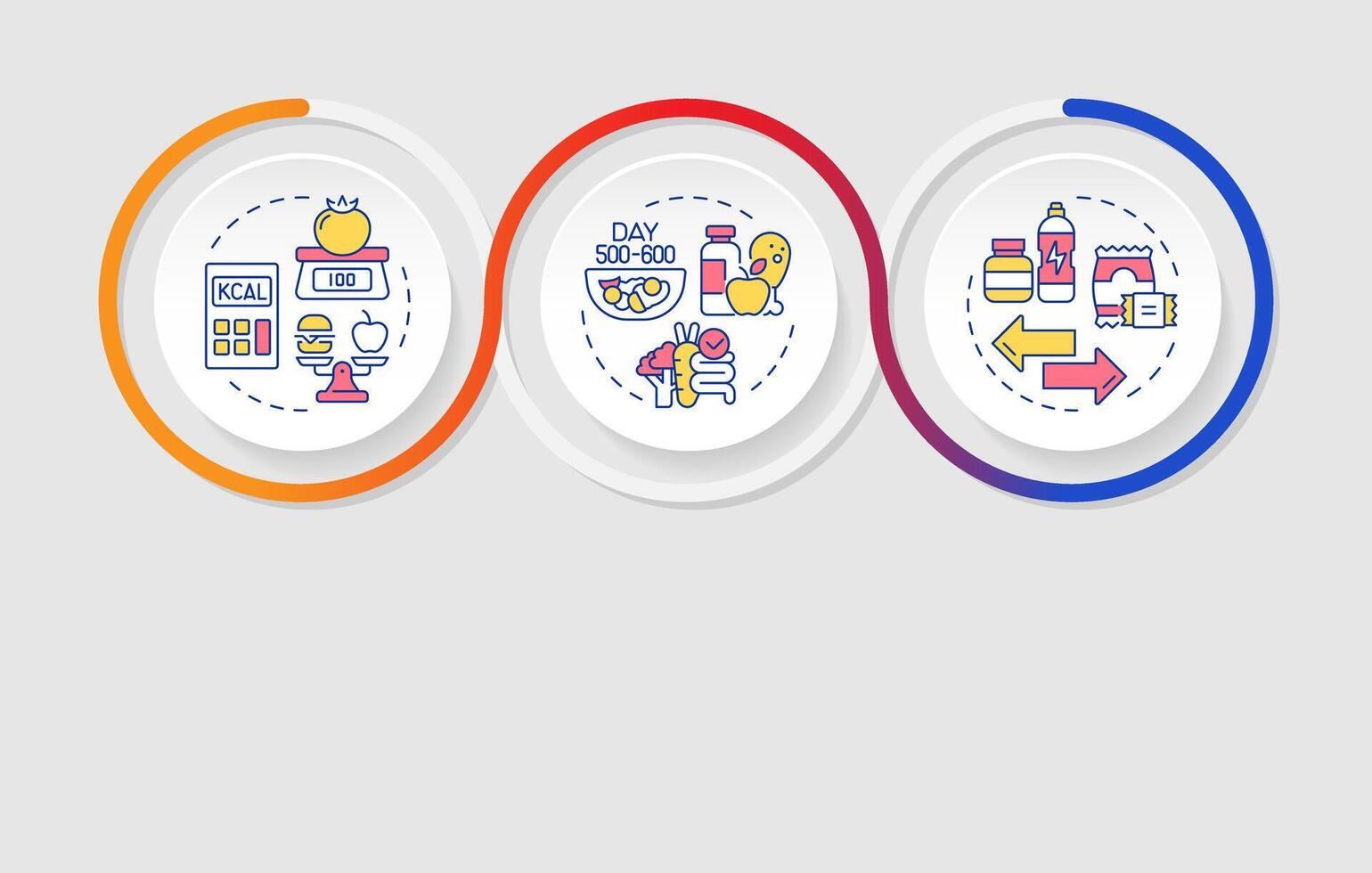 KCAL

100

DAY
500-600